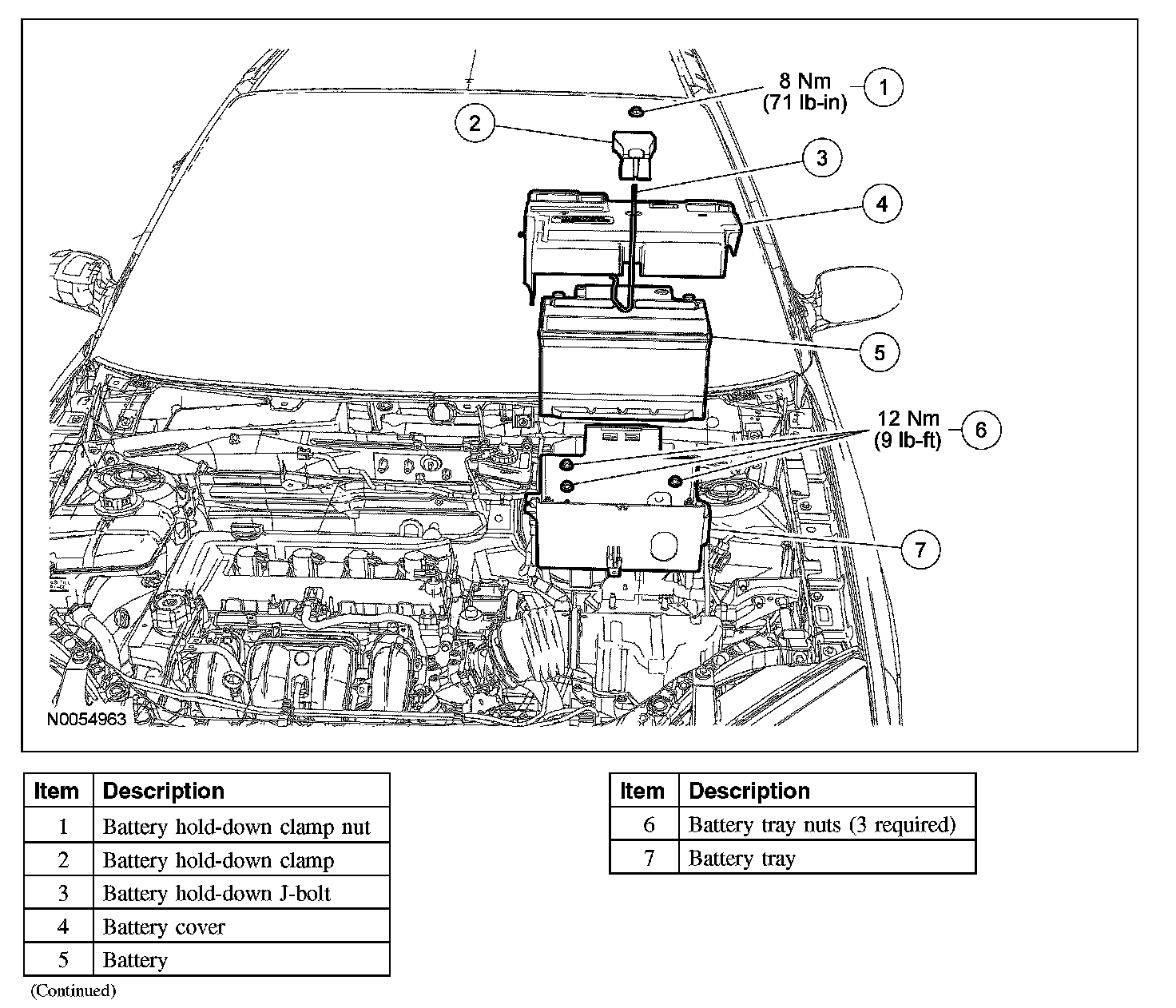 8 Nm
(71 lb-in)

1

2

3

4

5

12 Nm
(9 lb-ft)

6

7

N0054963

| Item | Description |
|---|---|
| 1 | Battery hold-down clamp nut |
| 2 | Battery hold-down clamp |
| 3 | Battery hold-down J-bolt |
| 4 | Battery cover |
| 5 | Battery |

(Continued)

| Item | Description |
|---|---|
| 6 | Battery tray nuts (3 required) |
| 7 | Battery tray |