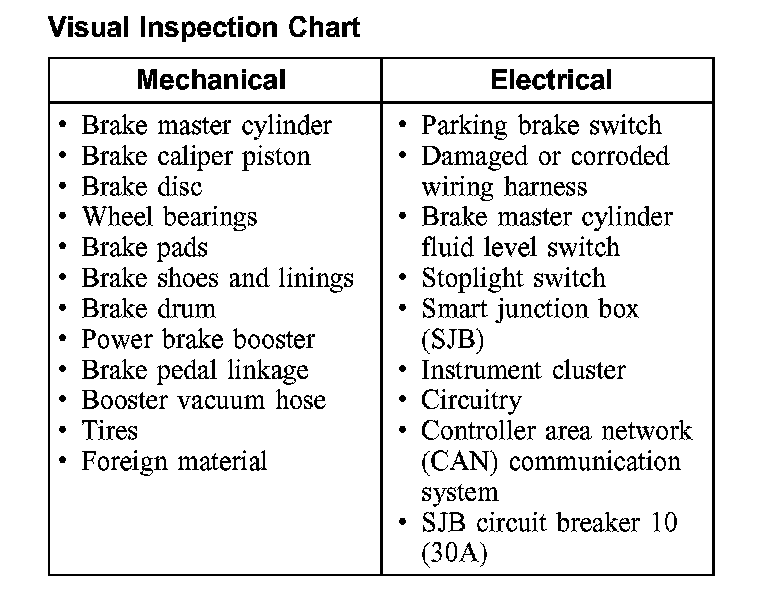 Visual Inspection Chart

| Mechanical | Electrical |
|---|---|
| • Brake master cylinder<br>• Brake caliper piston<br>• Brake disc<br>• Wheel bearings<br>• Brake pads<br>• Brake shoes and linings<br>• Brake drum<br>• Power brake booster<br>• Brake pedal linkage<br>• Booster vacuum hose<br>• Tires<br>• Foreign material | • Parking brake switch<br>• Damaged or corroded wiring harness<br>• Brake master cylinder fluid level switch<br>• Stoplight switch<br>• Smart junction box (SJB)<br>• Instrument cluster<br>• Circuitry<br>• Controller area network (CAN) communication system<br>• SJB circuit breaker 10 (30A) |