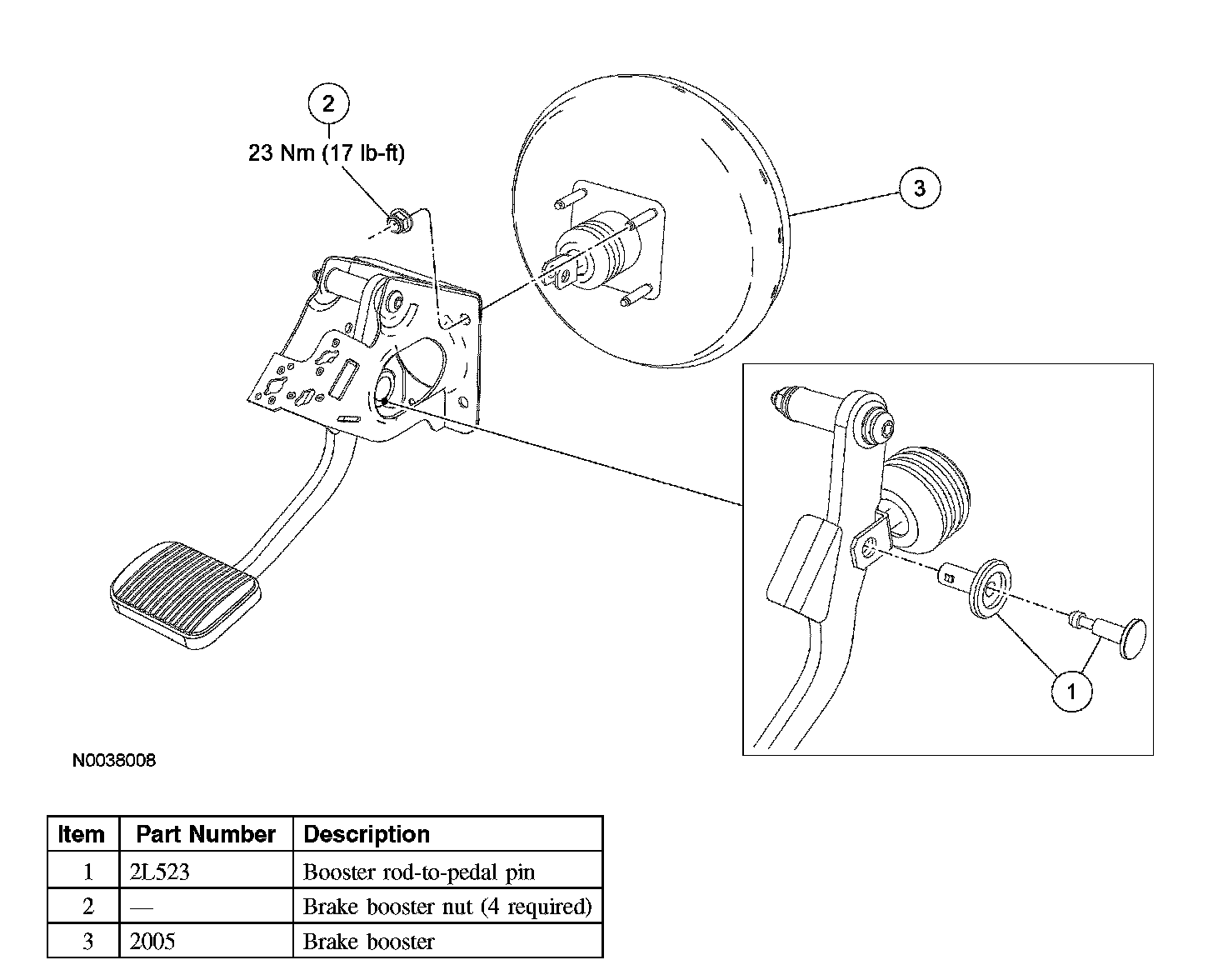 2
23 Nm (17 lb-ft)

3

1

N0038008

| Item | Part Number | Description |
|---|---|---|
| 1 | 2L523 | Booster rod-to-pedal pin |
| 2 | — | Brake booster nut (4 required) |
| 3 | 2005 | Brake booster |