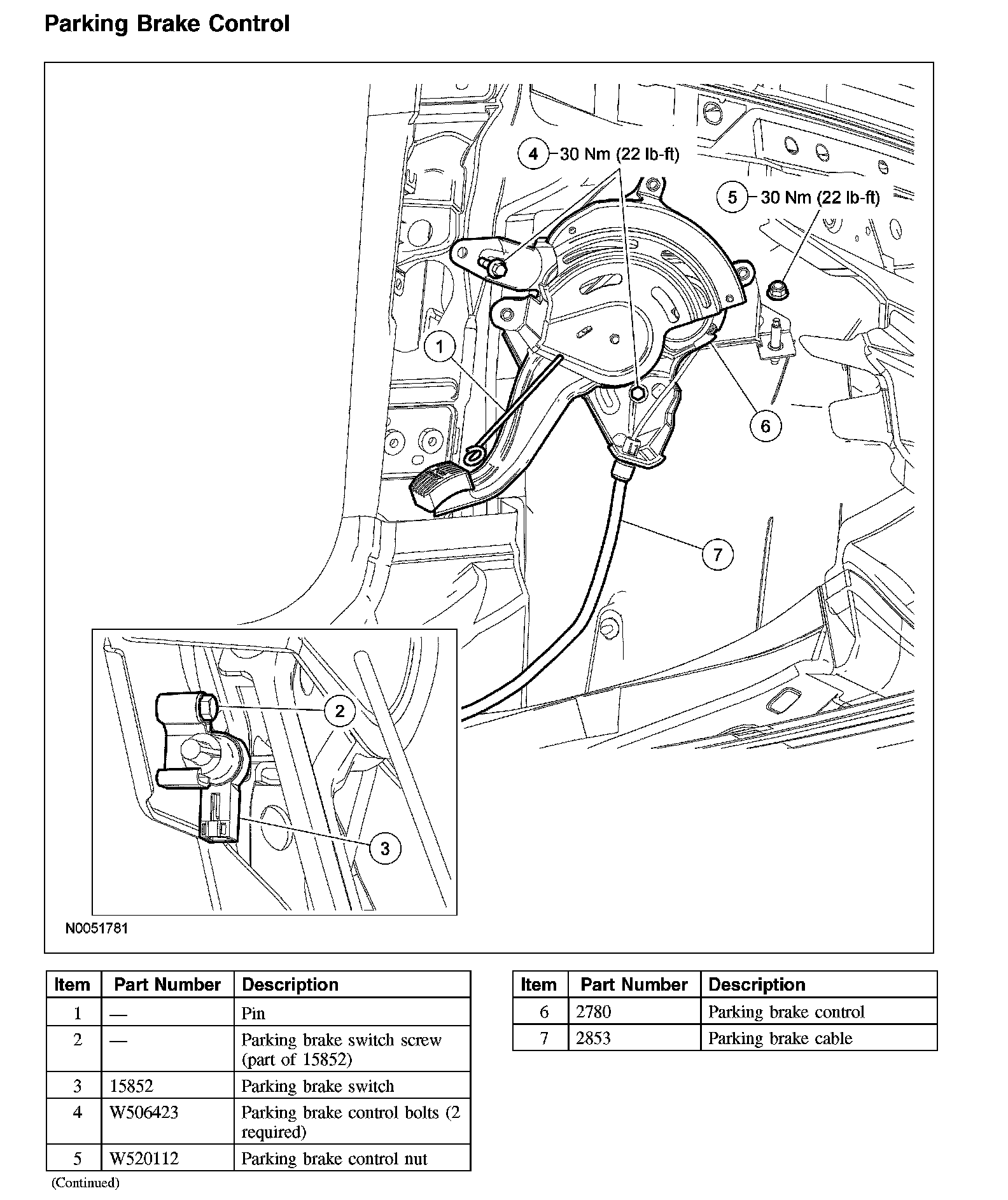 Parking Brake Control

4 30 Nm (22 lb-ft)

5 30 Nm (22 lb-ft)

1

6

7

2

3

N0051781

| Item | Part Number | Description |
|---|---|---|
| 1 | — | Pin |
| 2 | — | Parking brake switch screw (part of 15852) |
| 3 | 15852 | Parking brake switch |
| 4 | W506423 | Parking brake control bolts (2 required) |
| 5 | W520112 | Parking brake control nut |

(Continued)

| Item | Part Number | Description |
|---|---|---|
| 6 | 2780 | Parking brake control |
| 7 | 2853 | Parking brake cable |