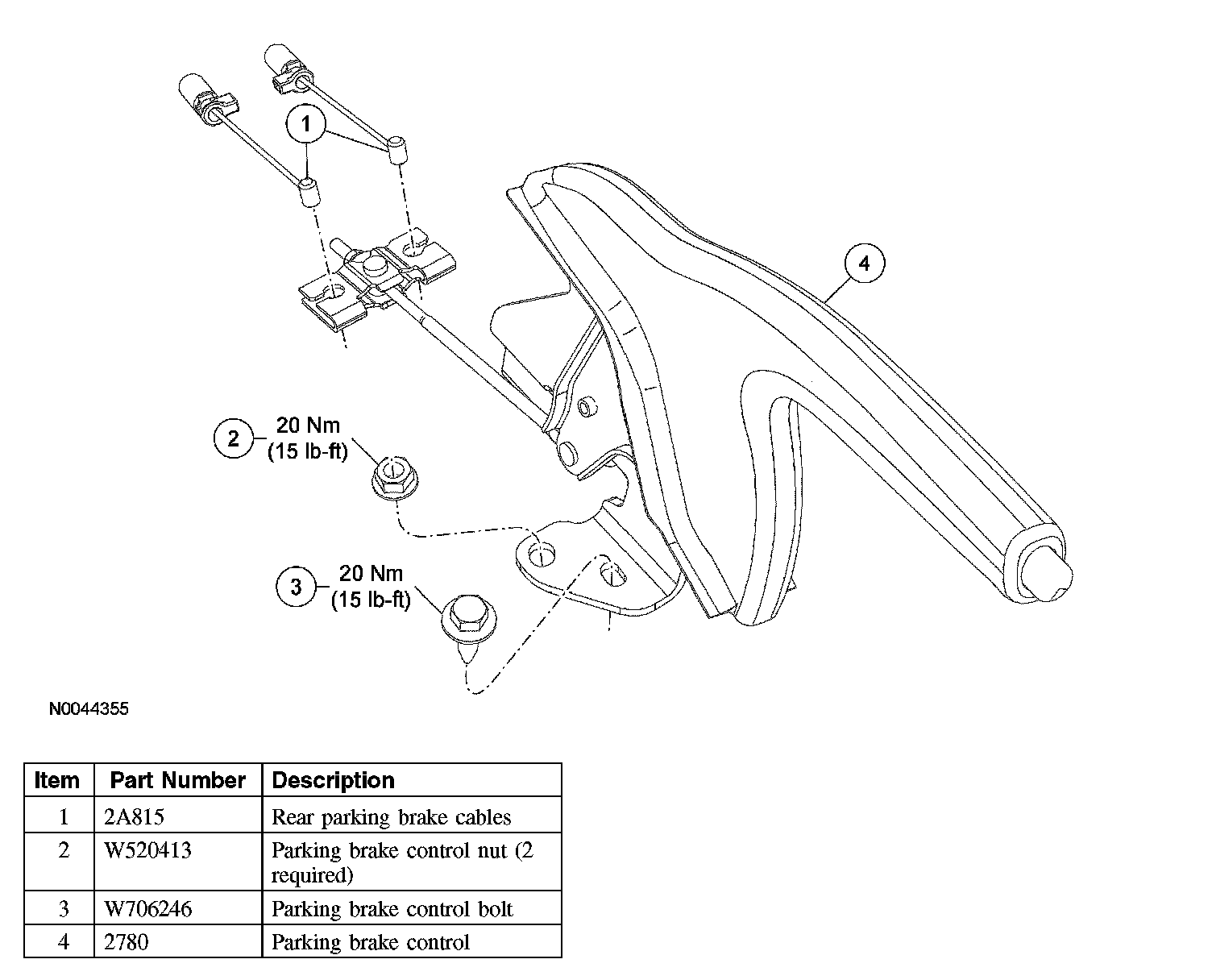 1

4

2 20 Nm (15 lb-ft)

3 20 Nm (15 lb-ft)

N0044355

| Item | Part Number | Description |
|---|---|---|
| 1 | 2A815 | Rear parking brake cables |
| 2 | W520413 | Parking brake control nut (2 required) |
| 3 | W706246 | Parking brake control bolt |
| 4 | 2780 | Parking brake control |