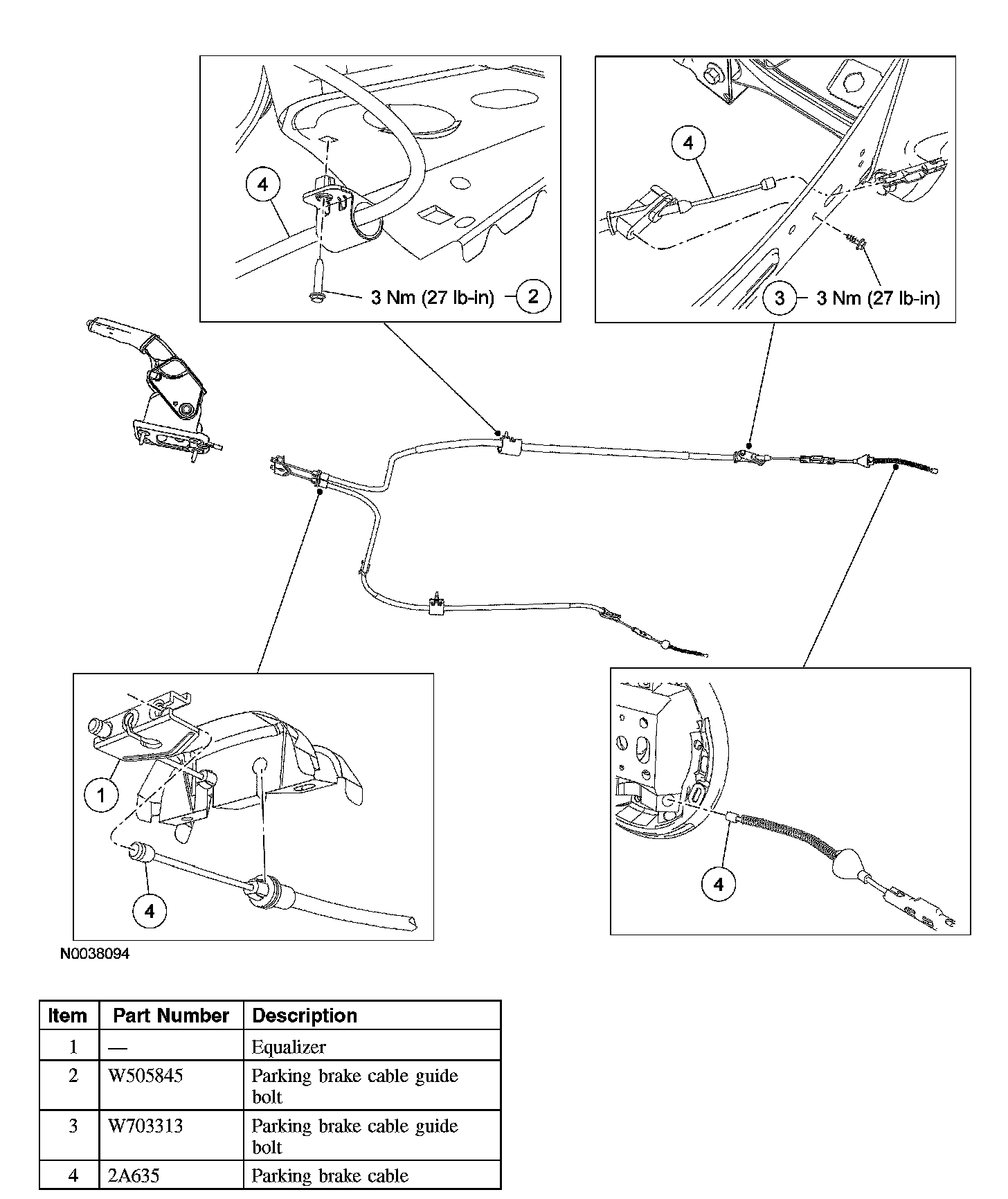 4

3 Nm (27 lb-in) 2

4

3 3 Nm (27 lb-in)

1

4

4

N0038094

| Item | Part Number | Description |
|---|---|---|
| 1 | — | Equalizer |
| 2 | W505845 | Parking brake cable guide bolt |
| 3 | W703313 | Parking brake cable guide bolt |
| 4 | 2A635 | Parking brake cable |