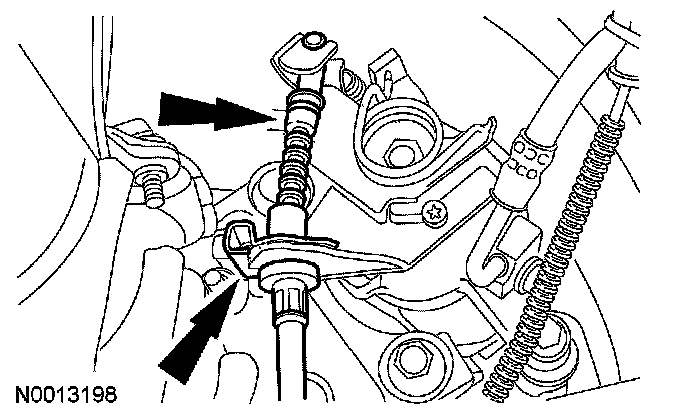 N0013198