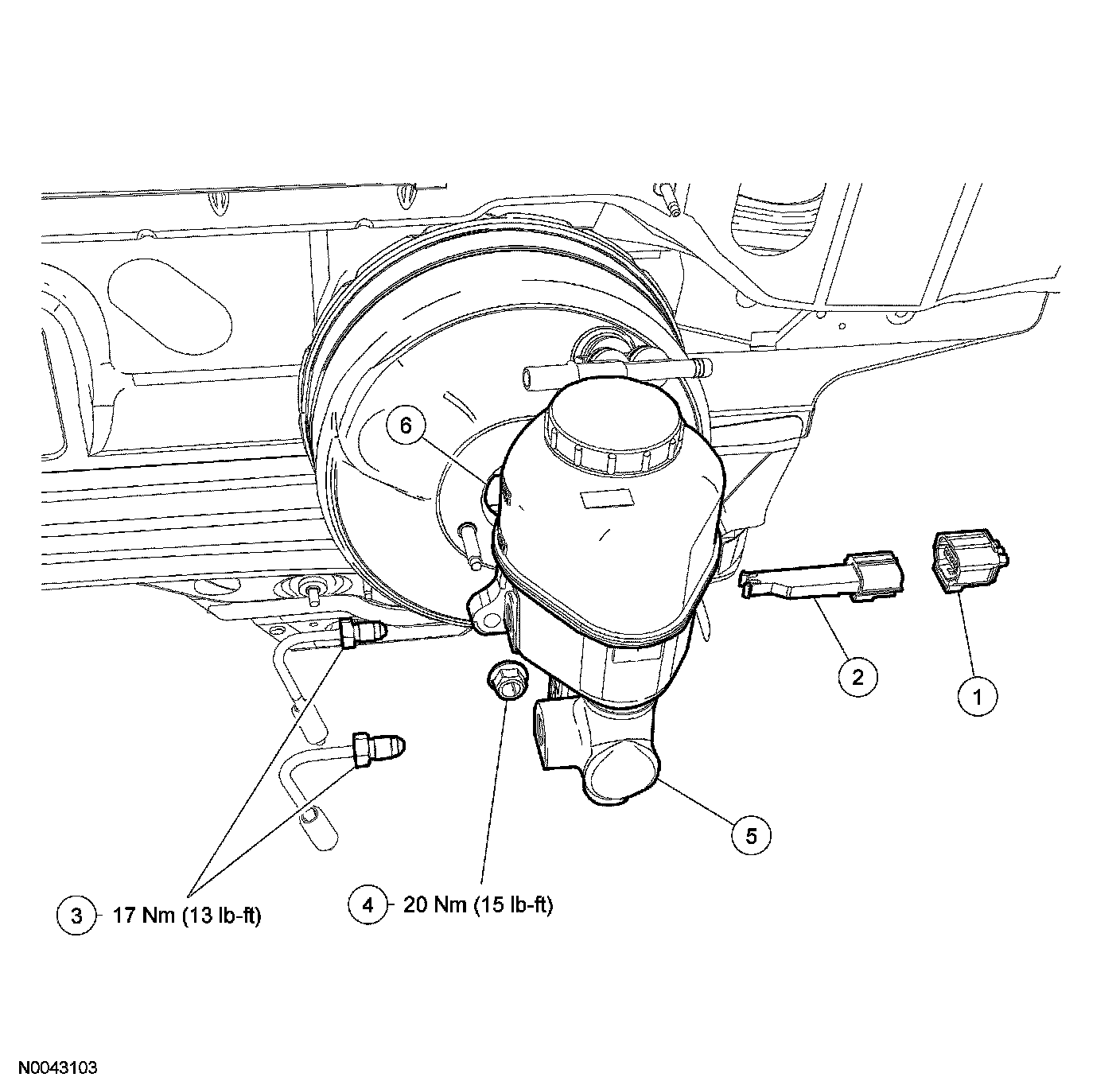 6

2

1

5

3 17 Nm (13 lb-ft)

4 20 Nm (15 lb-ft)

N0043103