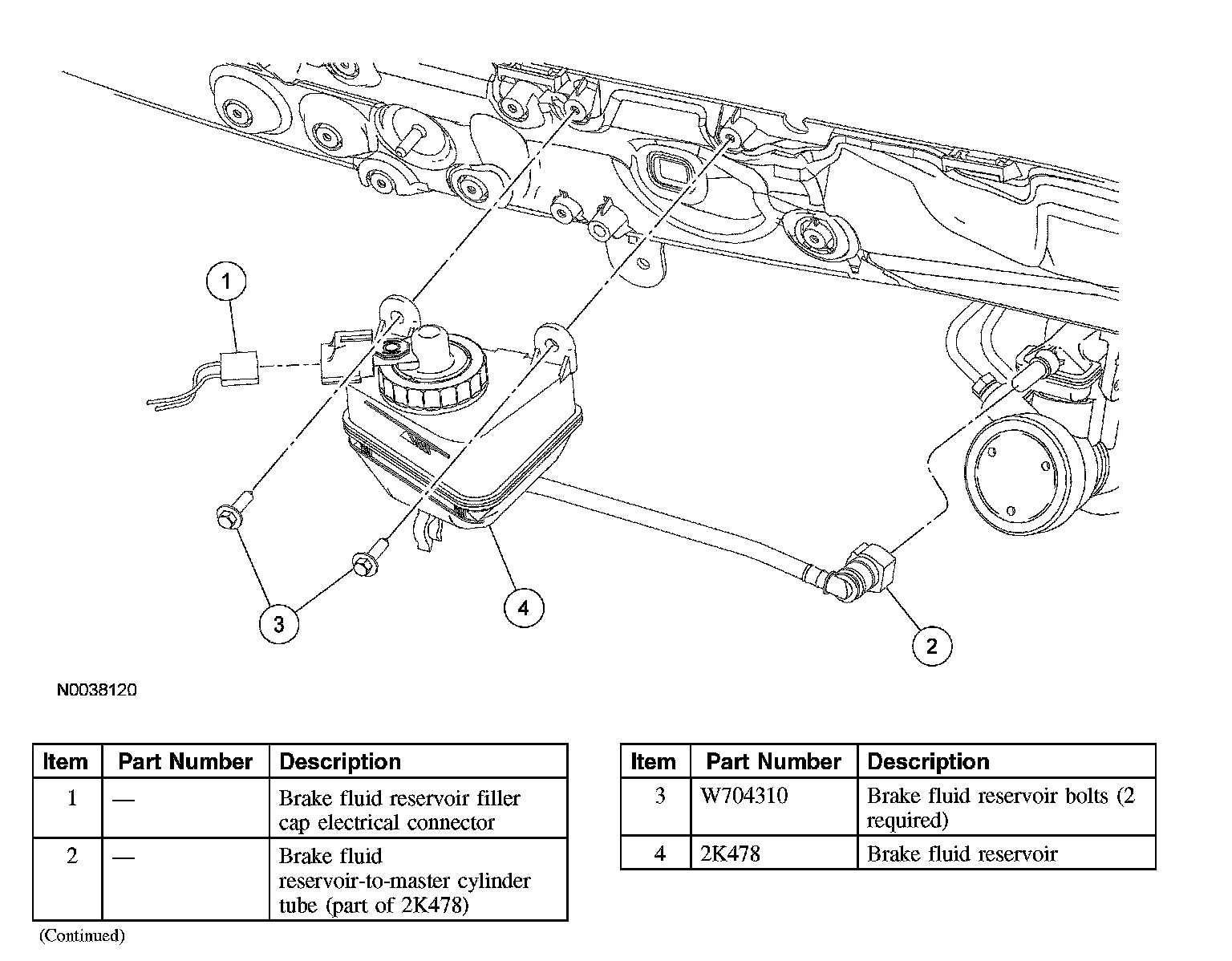 1

3

4

2

N0038120

| Item | Part Number | Description |
|---|---|---|
| 1 | — | Brake fluid reservoir filler cap electrical connector |
| 2 | — | Brake fluid reservoir-to-master cylinder tube (part of 2K478) |

(Continued)

| Item | Part Number | Description |
|---|---|---|
| 3 | W704310 | Brake fluid reservoir bolts (2 required) |
| 4 | 2K478 | Brake fluid reservoir |