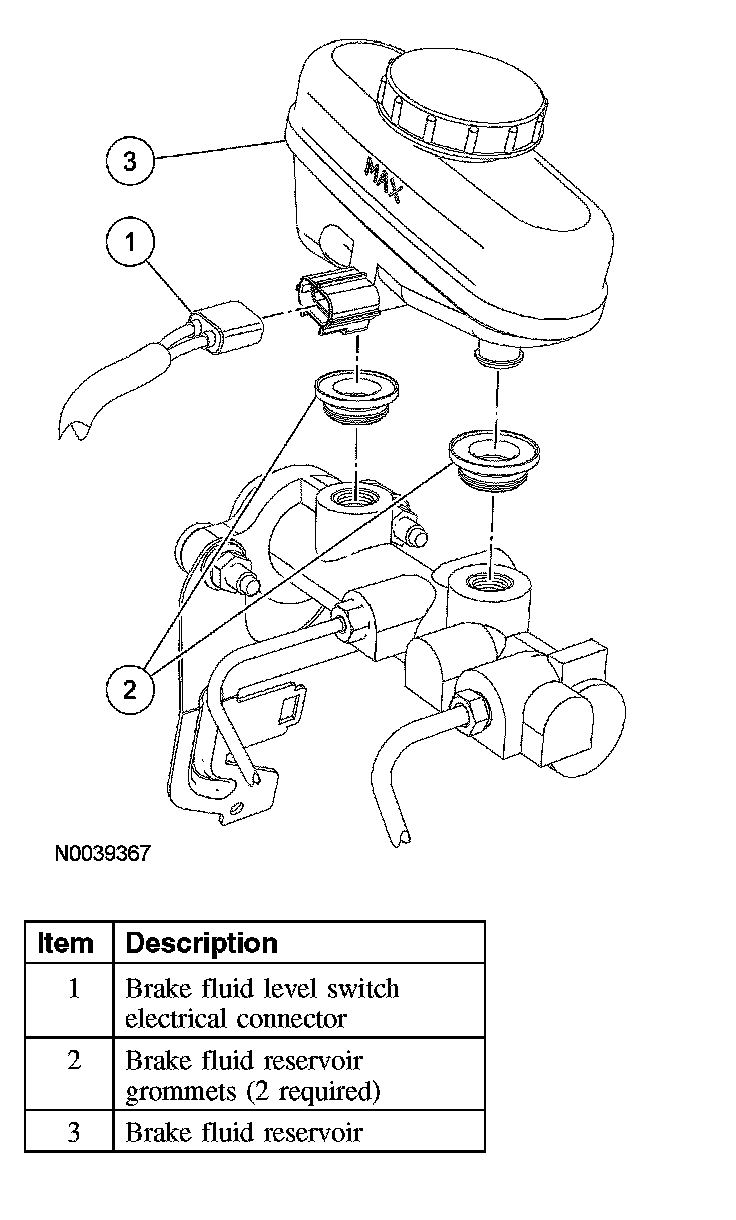 3

MAX

1

2

N0039367

| Item | Description |
|---|---|
| 1 | Brake fluid level switch electrical connector |
| 2 | Brake fluid reservoir grommets (2 required) |
| 3 | Brake fluid reservoir |