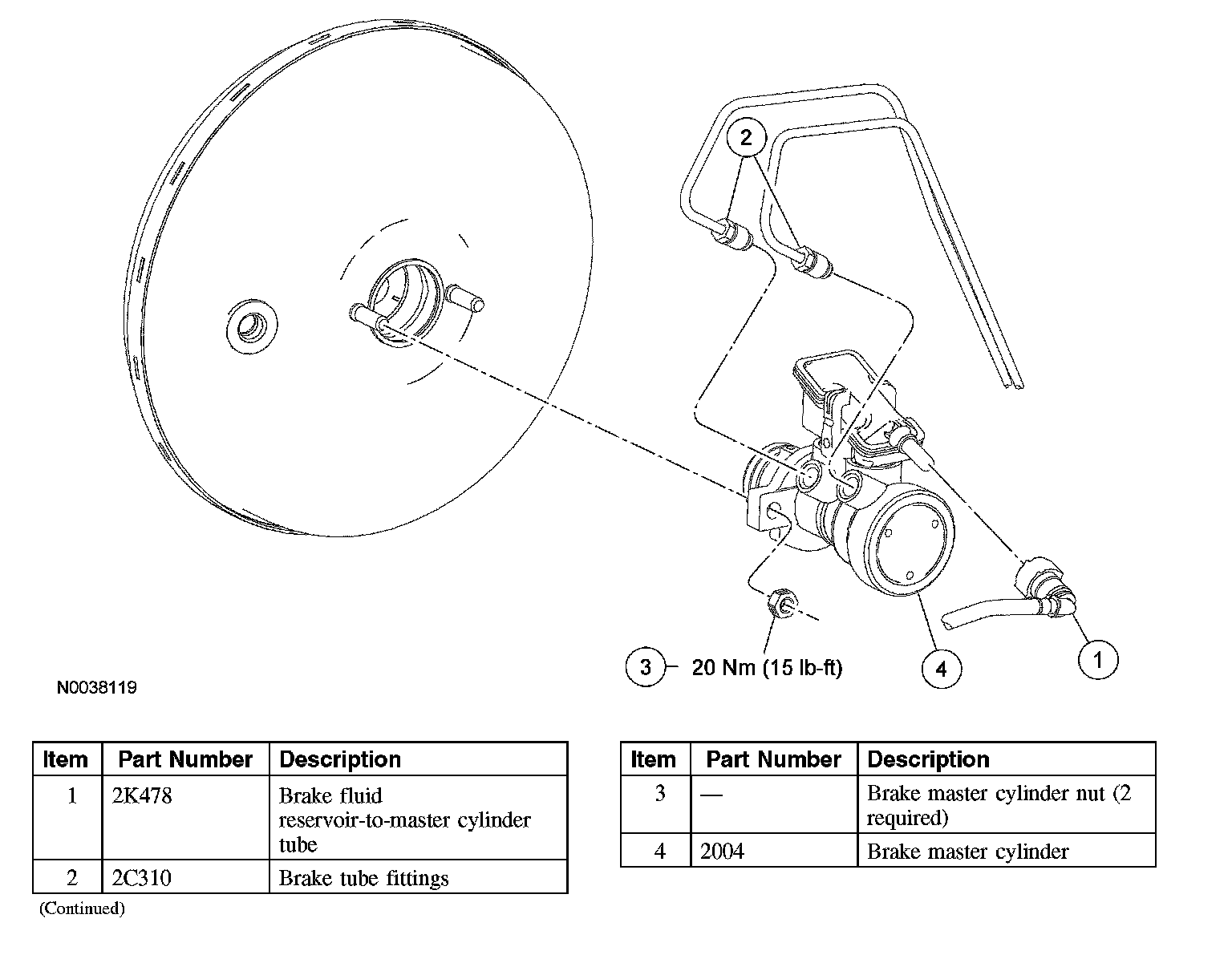 2

3 20 Nm (15 lb-ft)

4

1

N0038119

| Item | Part Number | Description |
|---|---|---|
| 1 | 2K478 | Brake fluid reservoir-to-master cylinder tube |
| 2 | 2C310 | Brake tube fittings |

(Continued)

| Item | Part Number | Description |
|---|---|---|
| 3 | — | Brake master cylinder nut (2 required) |
| 4 | 2004 | Brake master cylinder |