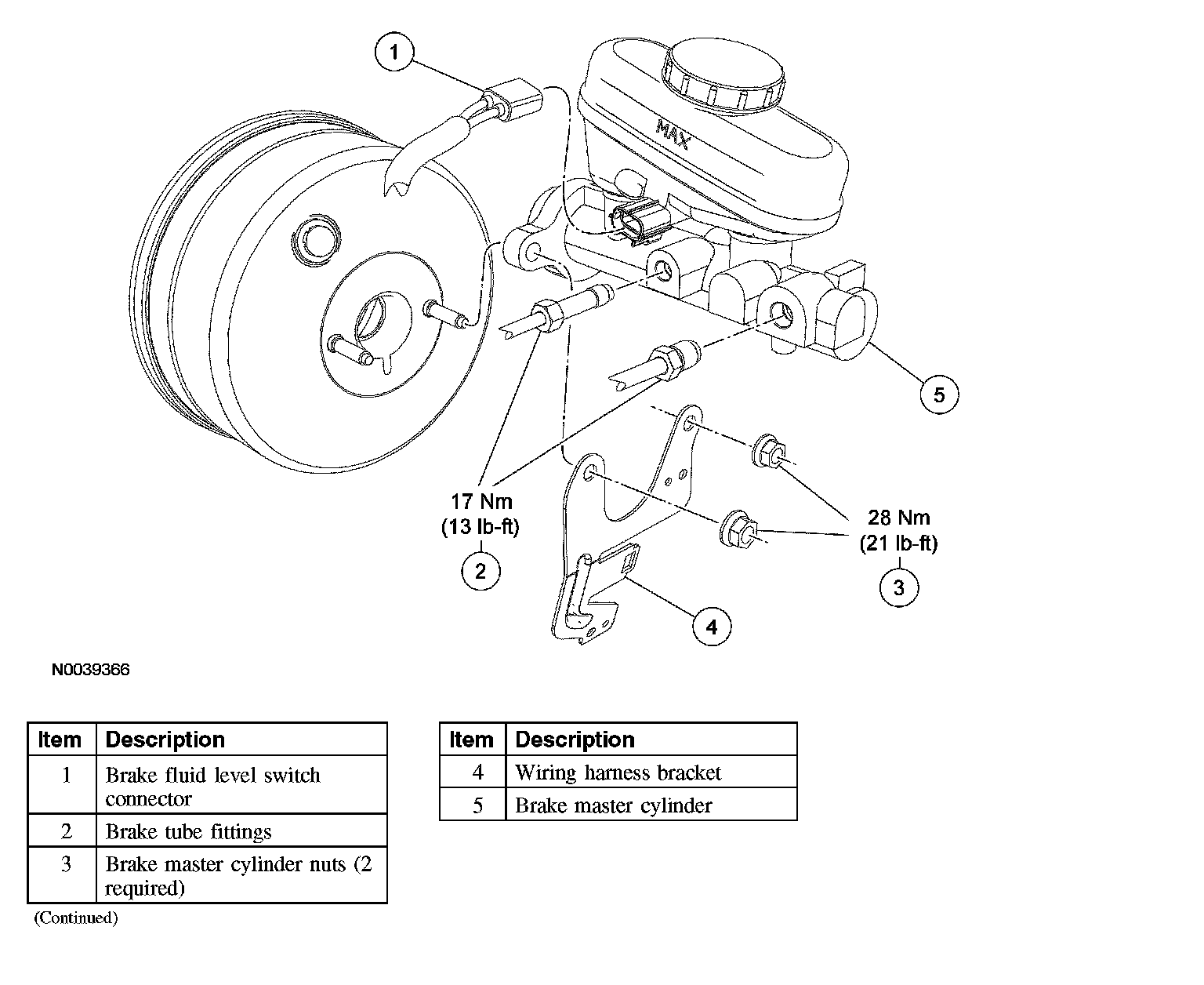 1

MAX

5

17 Nm
(13 lb-ft)

2

28 Nm
(21 lb-ft)

3

4

N0039366

| Item | Description |
|---|---|
| 1 | Brake fluid level switch connector |
| 2 | Brake tube fittings |
| 3 | Brake master cylinder nuts (2 required) |

(Continued)

| Item | Description |
|---|---|
| 4 | Wiring harness bracket |
| 5 | Brake master cylinder |