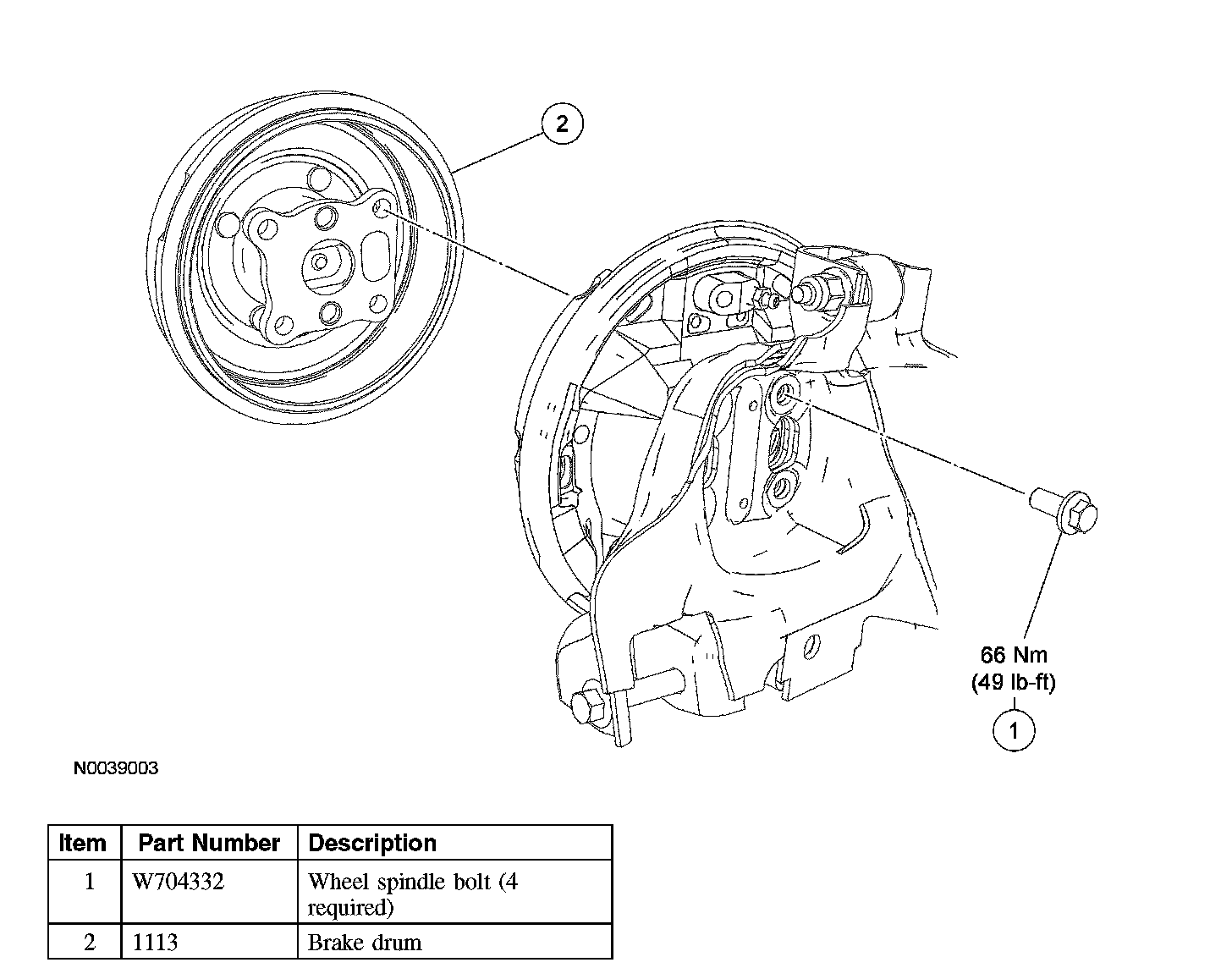 2

66 Nm
(49 lb-ft)

1

N0039003

| Item | Part Number | Description |
|---|---|---|
| 1 | W704332 | Wheel spindle bolt (4 required) |
| 2 | 1113 | Brake drum |