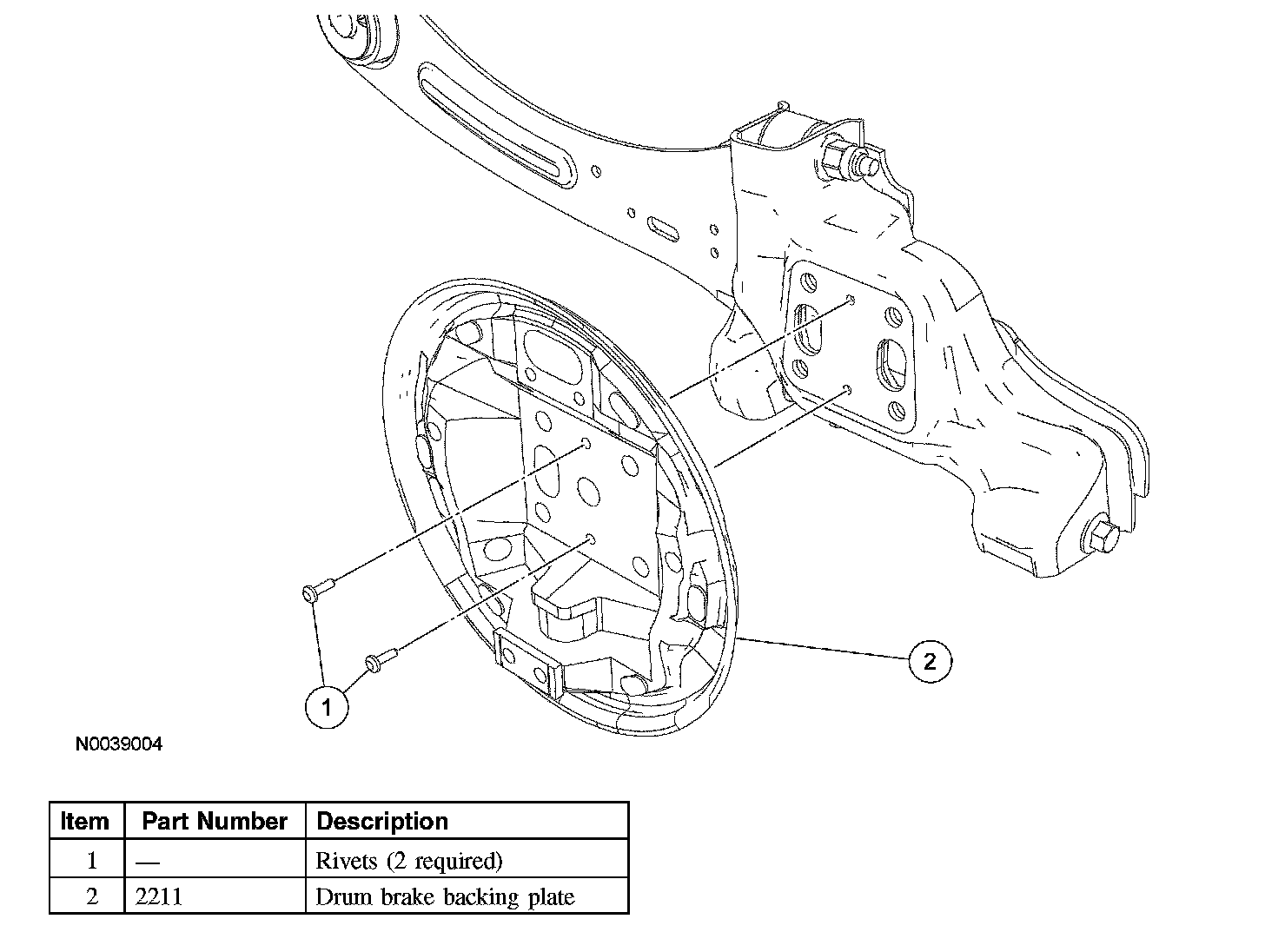 2

1

N0039004

| Item | Part Number | Description |
|---|---|---|
| 1 | — | Rivets (2 required) |
| 2 | 2211 | Drum brake backing plate |