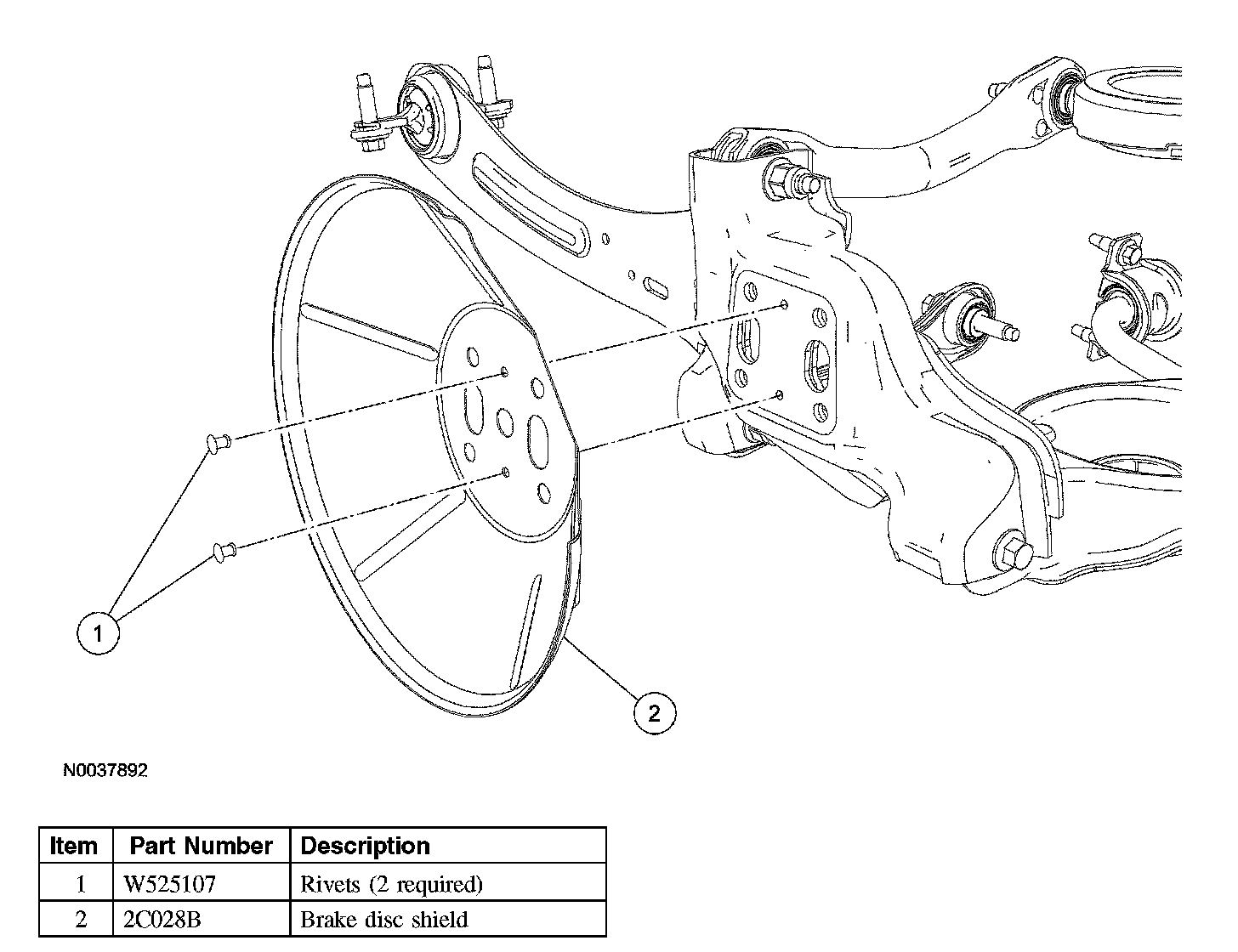 1

2

N0037892

| Item | Part Number | Description |
|---|---|---|
| 1 | W525107 | Rivets (2 required) |
| 2 | 2C028B | Brake disc shield |