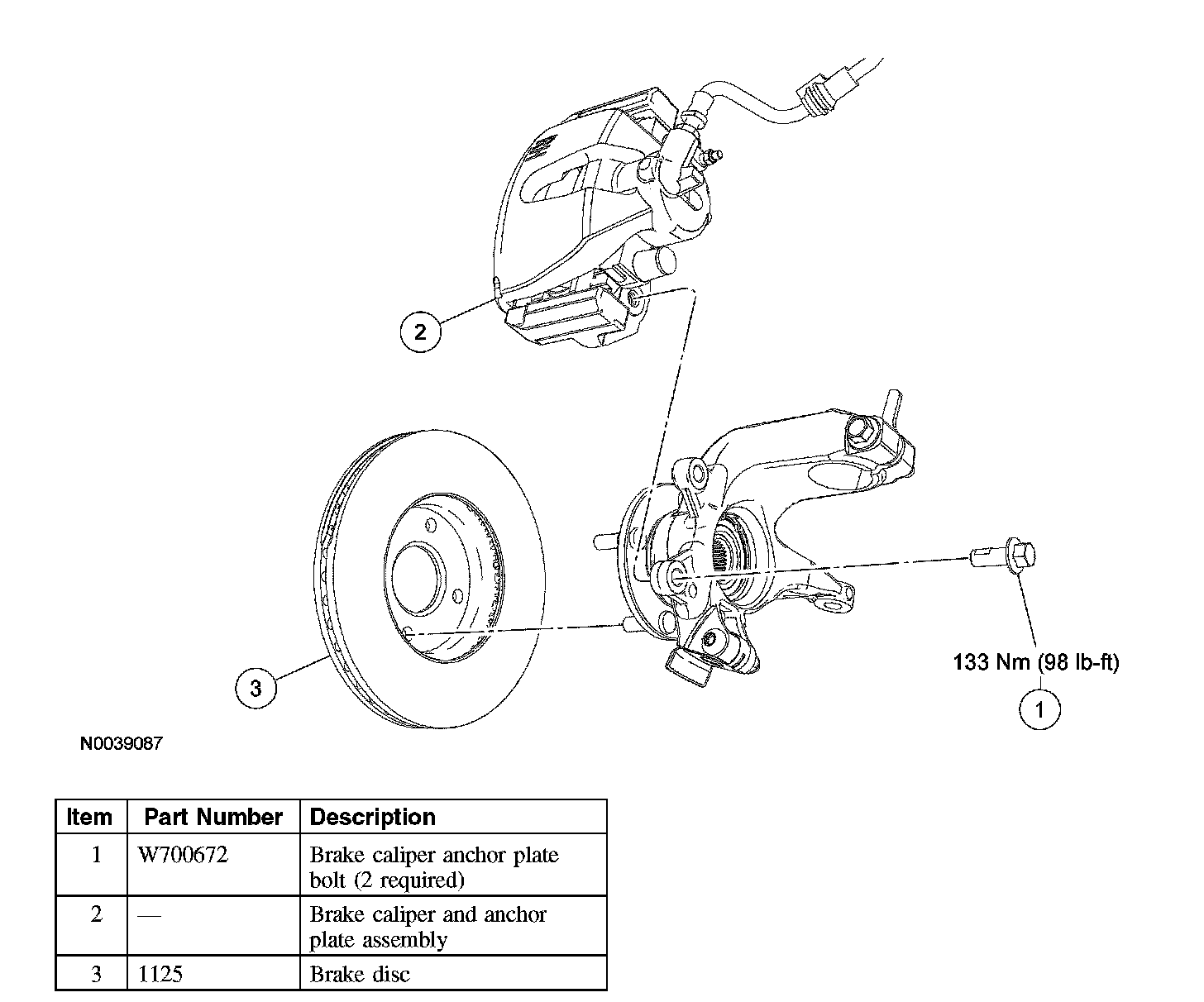 2

3

133 Nm (98 lb-ft)

1

N0039087

| Item | Part Number | Description |
|---|---|---|
| 1 | W700672 | Brake caliper anchor plate bolt (2 required) |
| 2 | — | Brake caliper and anchor plate assembly |
| 3 | 1125 | Brake disc |