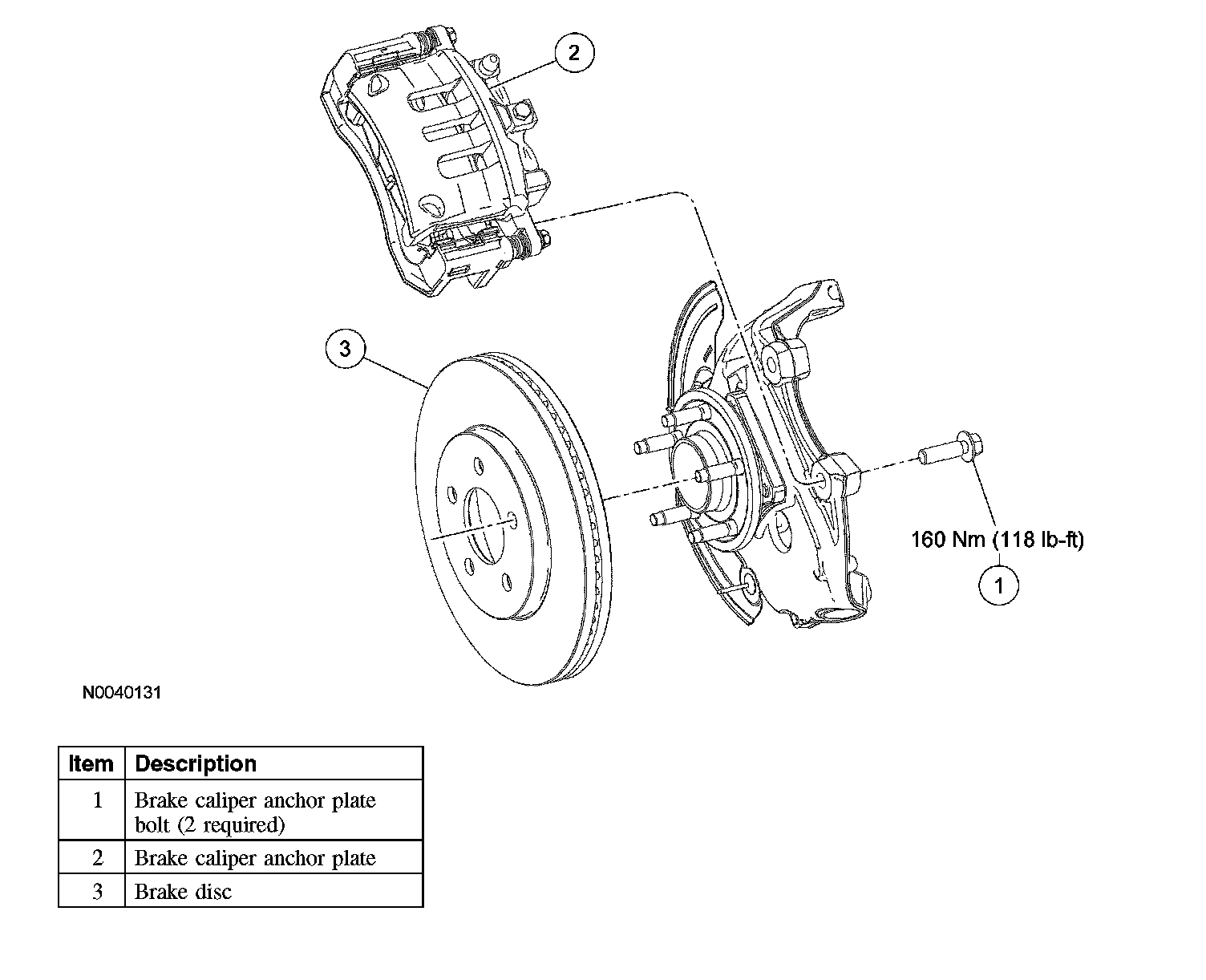 2

3

160 Nm (118 lb-ft)

1

N0040131

| Item | Description |
|---|---|
| 1 | Brake caliper anchor plate bolt (2 required) |
| 2 | Brake caliper anchor plate |
| 3 | Brake disc |