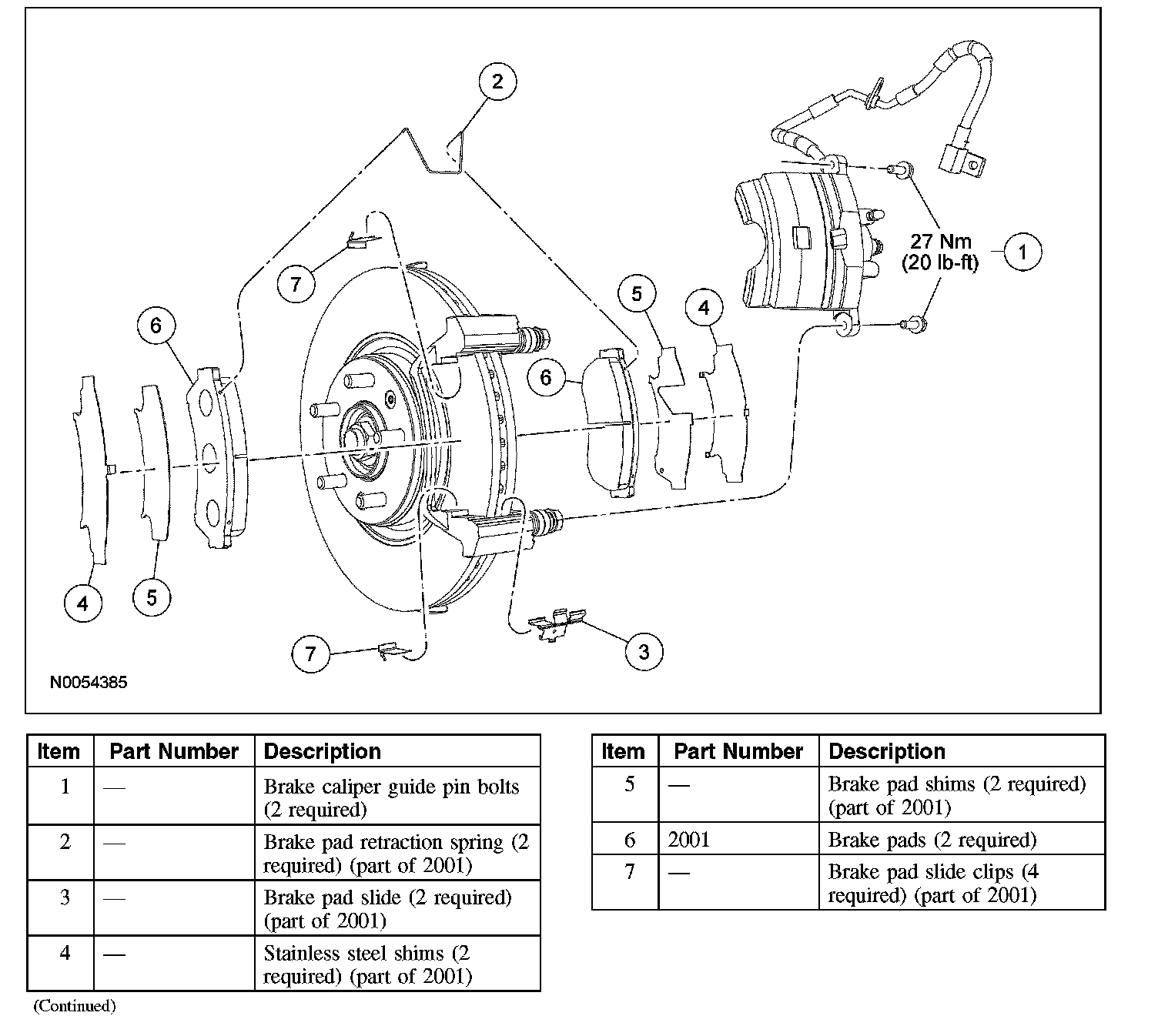 2

27 Nm
(20 lb-ft)

1

7

5

4

6

6

4

5

7

3

N0054385

| Item | Part Number | Description |
|---|---|---|
| 1 | — | Brake caliper guide pin bolts (2 required) |
| 2 | — | Brake pad retraction spring (2 required) (part of 2001) |
| 3 | — | Brake pad slide (2 required) (part of 2001) |
| 4 | — | Stainless steel shims (2 required) (part of 2001) |

(Continued)

| Item | Part Number | Description |
|---|---|---|
| 5 | — | Brake pad shims (2 required) (part of 2001) |
| 6 | 2001 | Brake pads (2 required) |
| 7 | — | Brake pad slide clips (4 required) (part of 2001) |