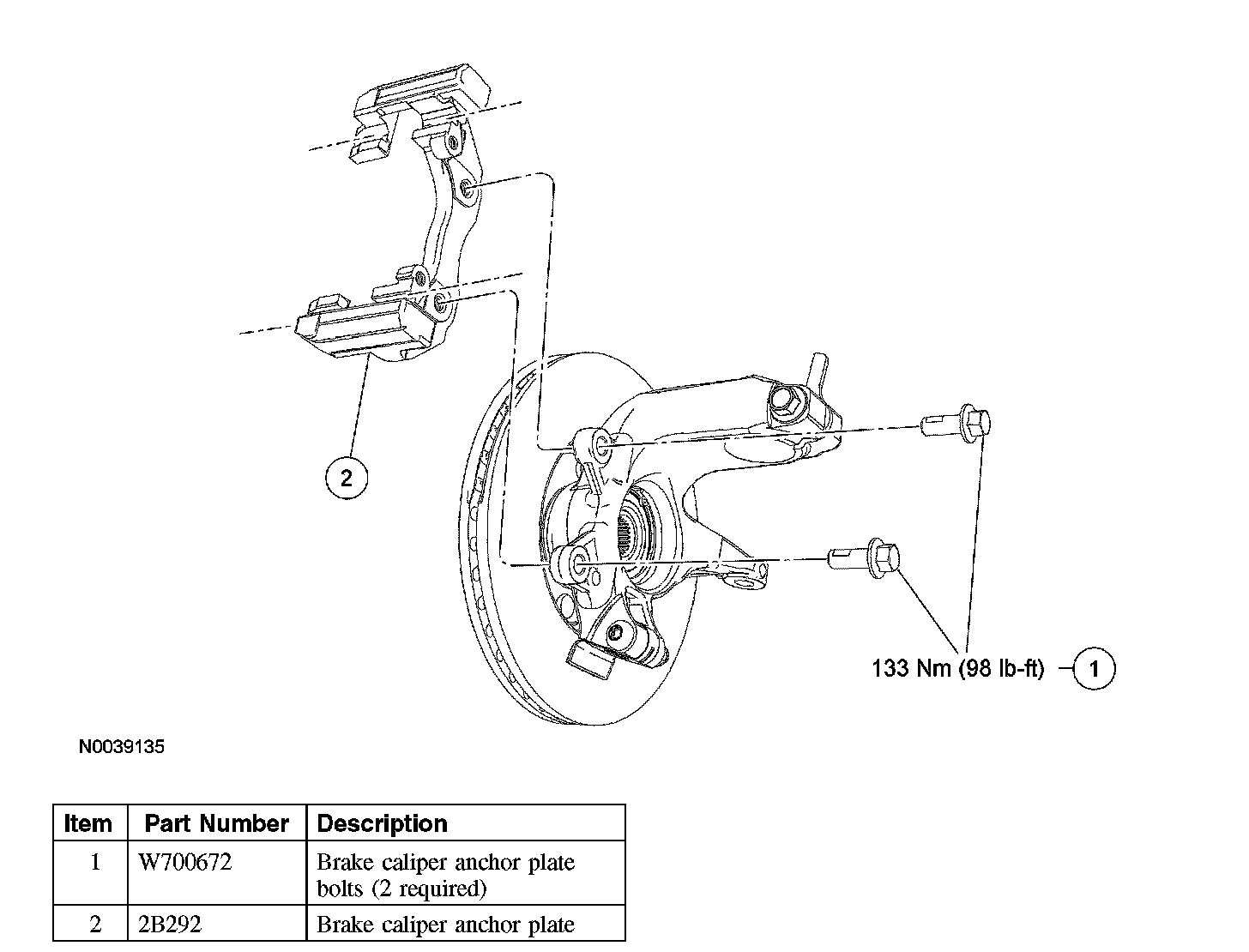 2

133 Nm (98 lb-ft)

1

N0039135

| Item | Part Number | Description |
|---|---|---|
| 1 | W700672 | Brake caliper anchor plate bolts (2 required) |
| 2 | 2B292 | Brake caliper anchor plate |