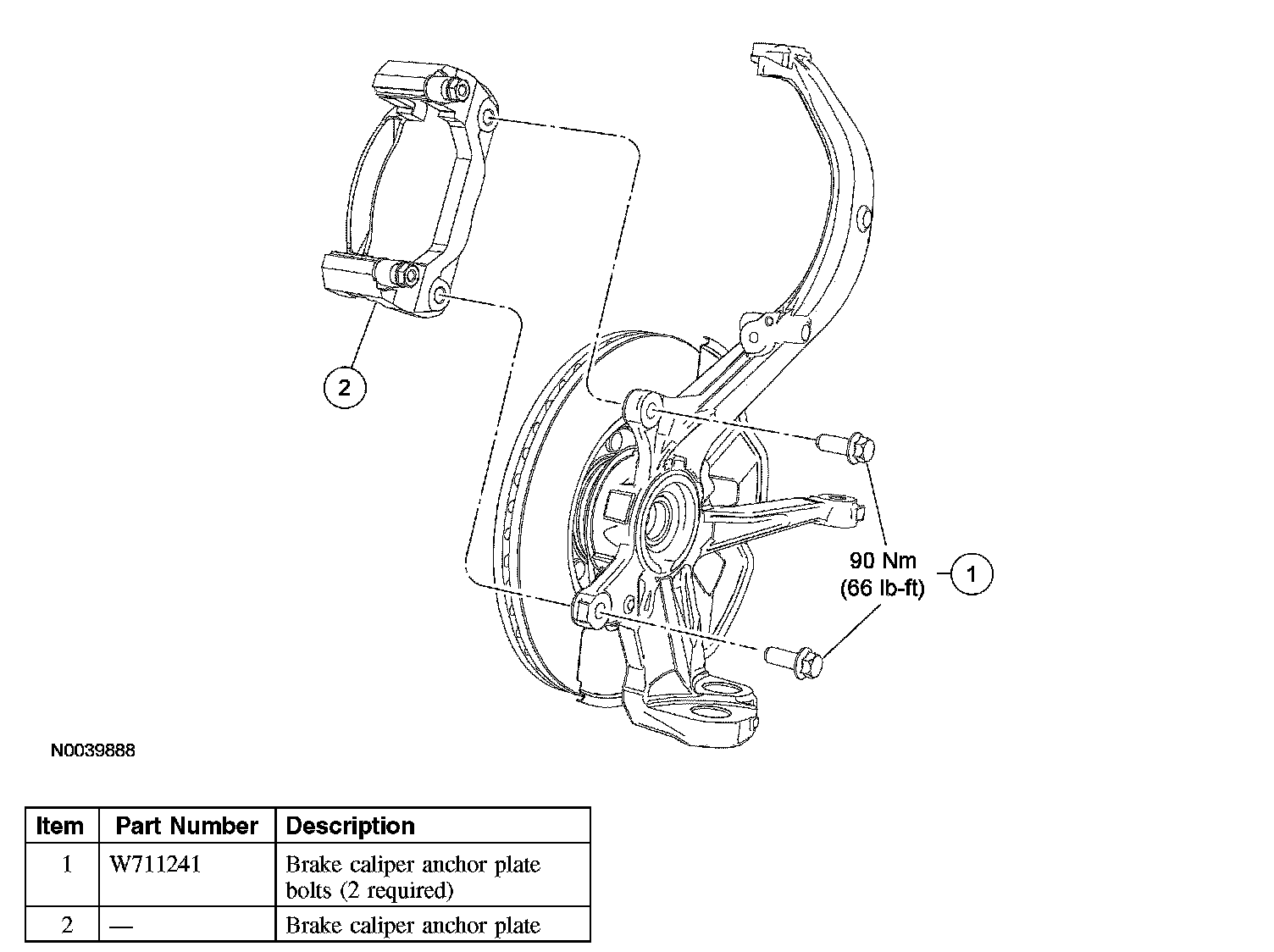 2

90 Nm
(66 lb-ft)

1

N0039888

| Item | Part Number | Description |
|---|---|---|
| 1 | W711241 | Brake caliper anchor plate bolts (2 required) |
| 2 | — | Brake caliper anchor plate |