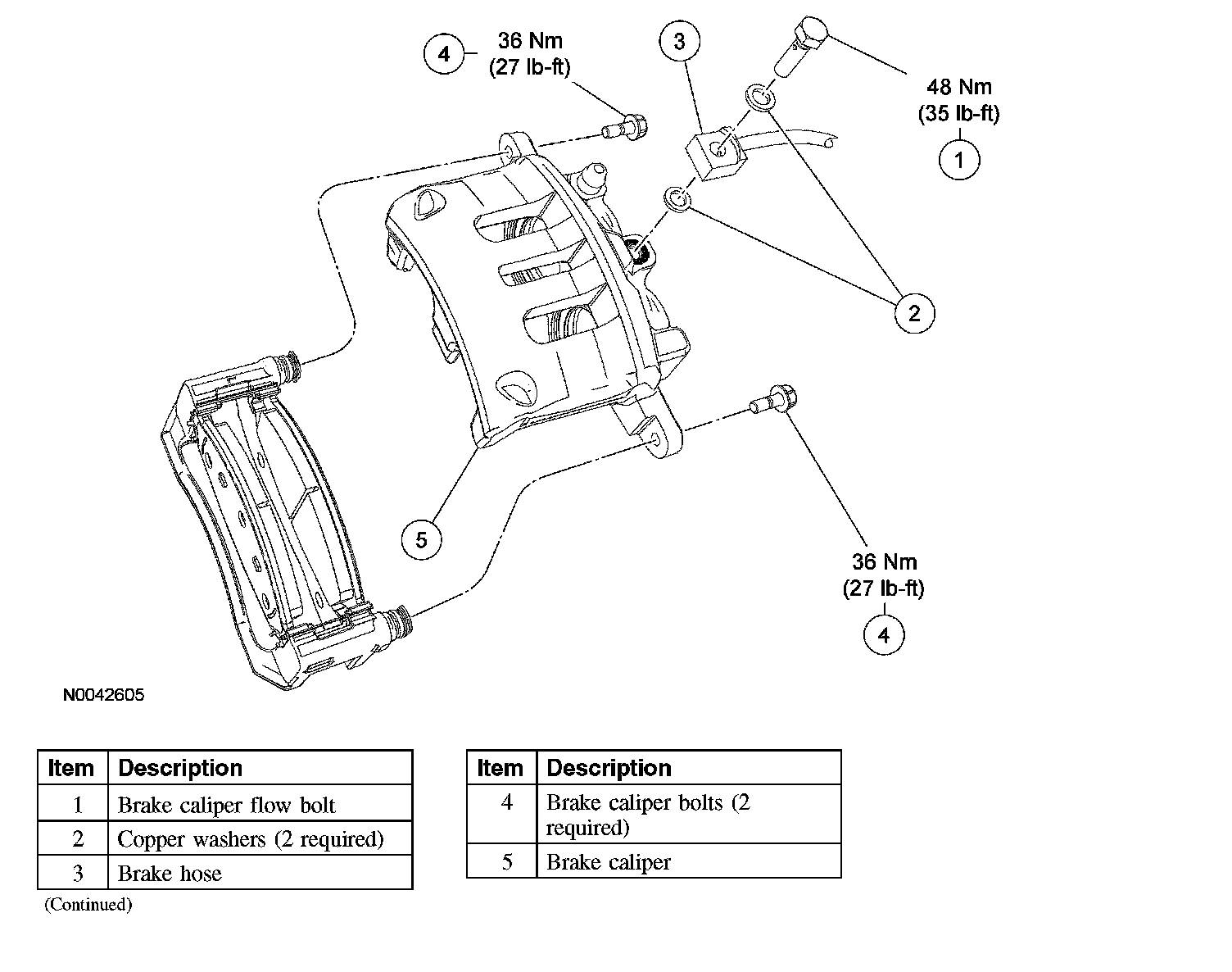 4 36 Nm (27 lb-ft)

3

48 Nm (35 lb-ft)
1

2

5

36 Nm (27 lb-ft)
4

N0042605

| Item | Description |
|---|---|
| 1 | Brake caliper flow bolt |
| 2 | Copper washers (2 required) |
| 3 | Brake hose |

(Continued)

| Item | Description |
|---|---|
| 4 | Brake caliper bolts (2 required) |
| 5 | Brake caliper |