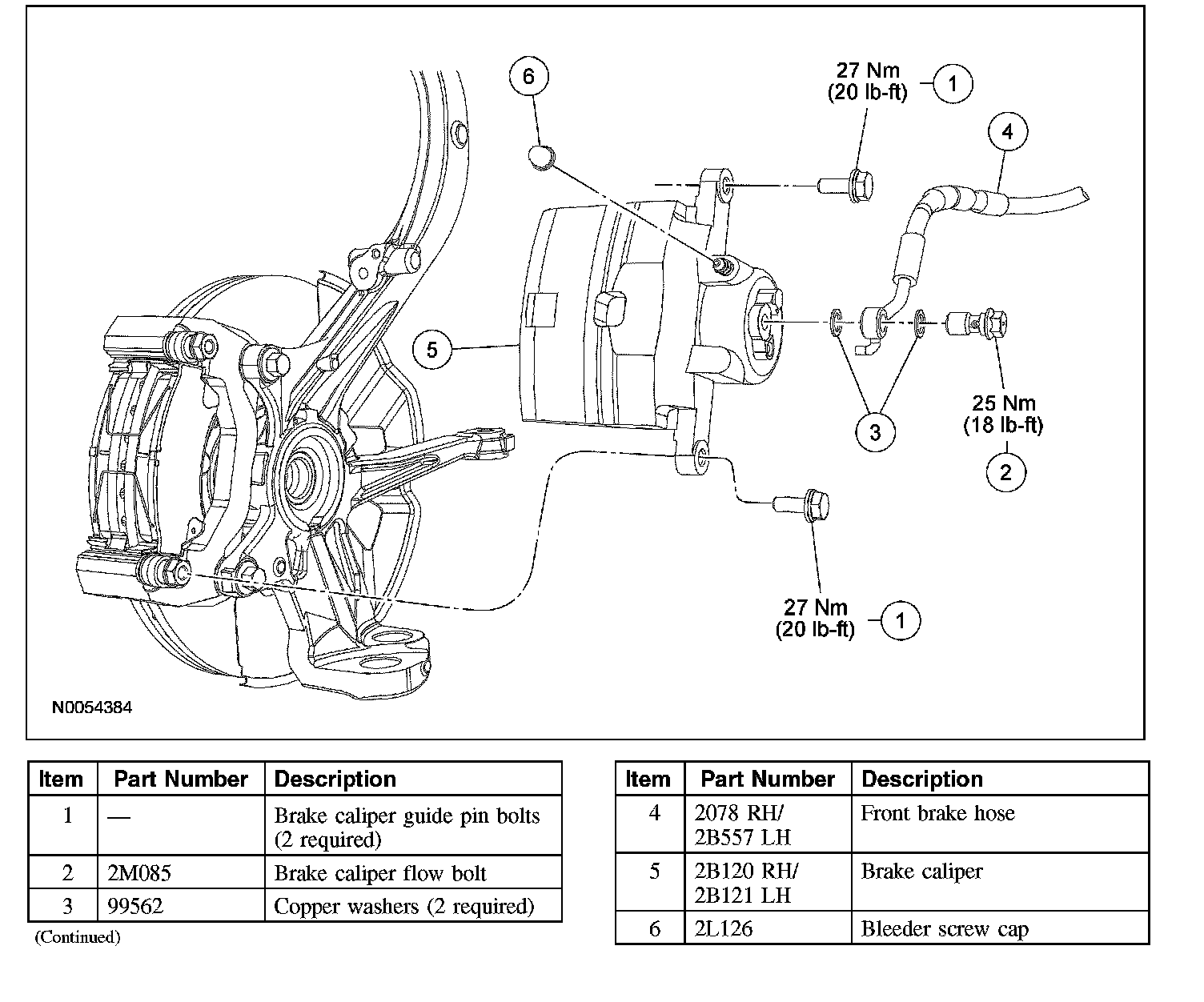 6

27 Nm
(20 lb-ft)

1

4

5

3

25 Nm
(18 lb-ft)

2

27 Nm
(20 lb-ft)

1

N0054384

| Item | Part Number | Description |
|---|---|---|
| 1 | — | Brake caliper guide pin bolts (2 required) |
| 2 | 2M085 | Brake caliper flow bolt |
| 3 | 99562 | Copper washers (2 required) |

(Continued)

| Item | Part Number | Description |
|---|---|---|
| 4 | 2078 RH/ 2B557 LH | Front brake hose |
| 5 | 2B120 RH/ 2B121 LH | Brake caliper |
| 6 | 2L126 | Bleeder screw cap |