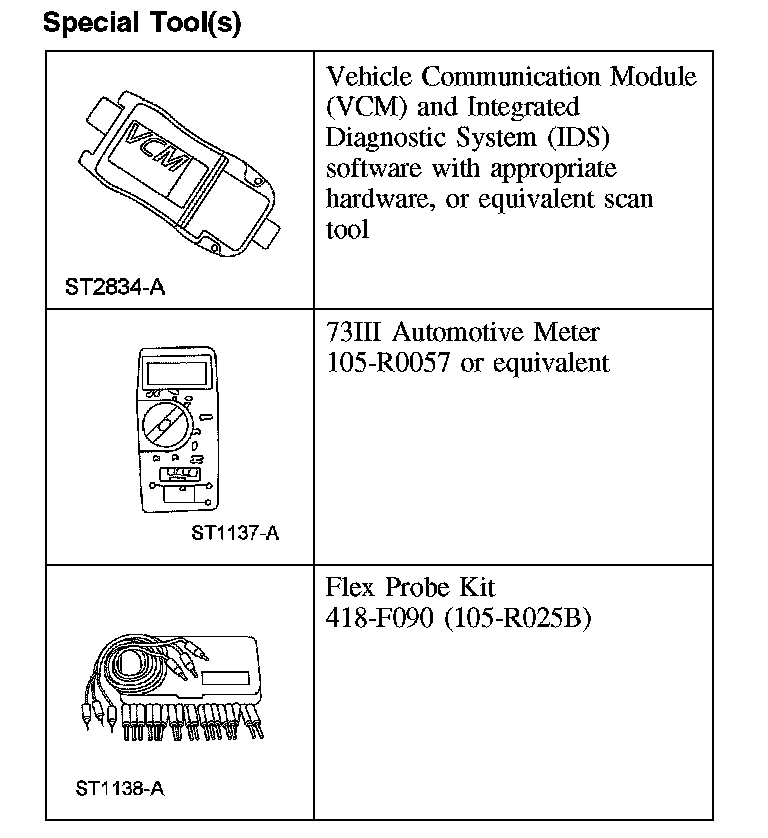 Special Tool(s)

| | |
|---|---|
| VCM ST2834-A | Vehicle Communication Module (VCM) and Integrated Diagnostic System (IDS) software with appropriate hardware, or equivalent scan tool |
| ST1137-A | 73III Automotive Meter 105-R0057 or equivalent |
| ST1138-A | Flex Probe Kit 418-F090 (105-R025B) |