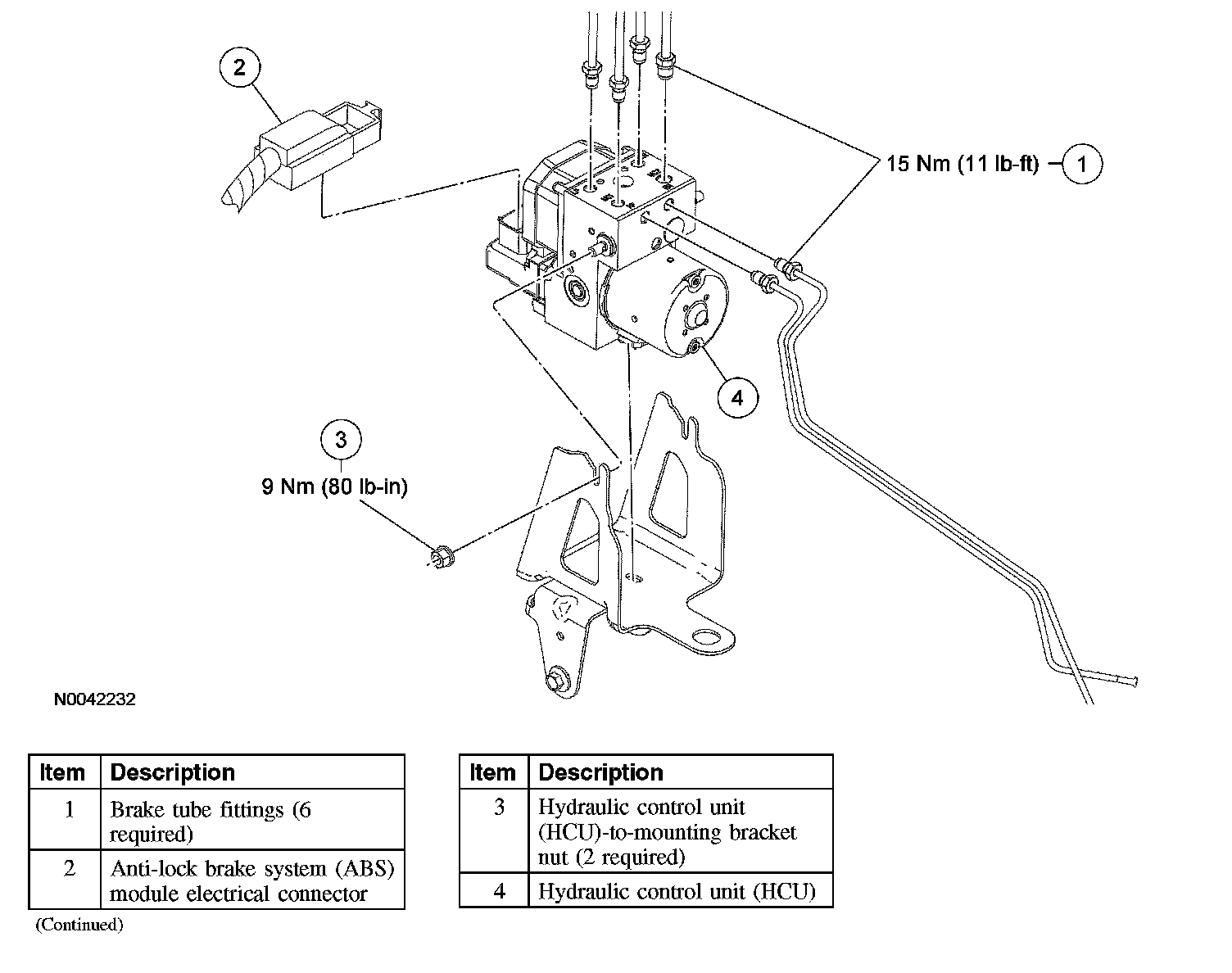 2

15 Nm (11 lb-ft) 1

4

3
9 Nm (80 lb-in)

N0042232

| Item | Description |
|---|---|
| 1 | Brake tube fittings (6 required) |
| 2 | Anti-lock brake system (ABS) module electrical connector |

(Continued)

| Item | Description |
|---|---|
| 3 | Hydraulic control unit (HCU)-to-mounting bracket nut (2 required) |
| 4 | Hydraulic control unit (HCU) |