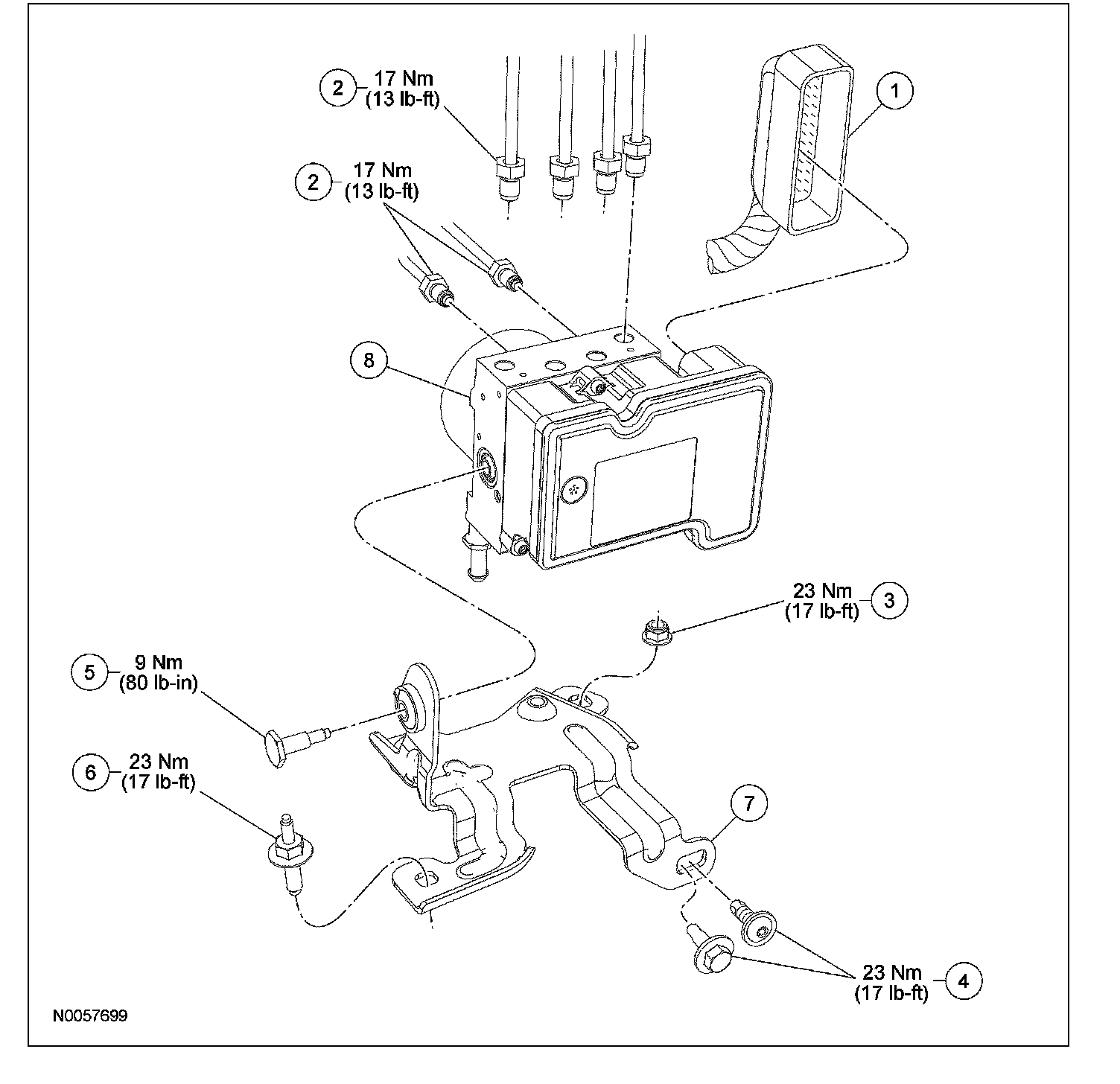 2 17 Nm (13 lb-ft)

1

2 17 Nm (13 lb-ft)

8

23 Nm (17 lb-ft) 3

5 9 Nm (80 lb-in)

6 23 Nm (17 lb-ft)

7

23 Nm (17 lb-ft) 4

N0057699