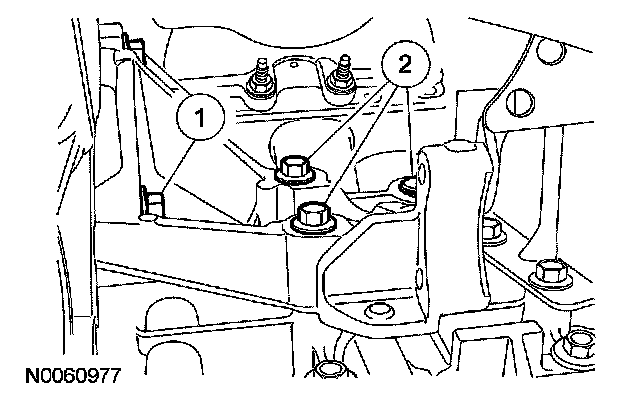 1
2
N0060977