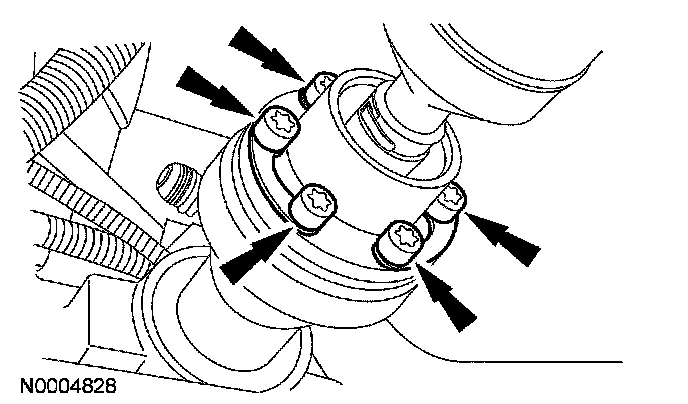 N0004828