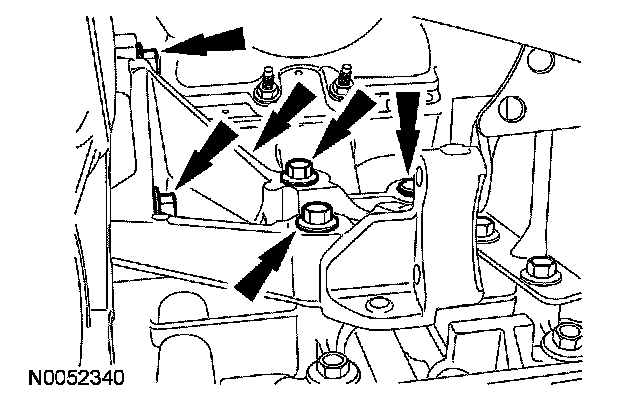 N0052340