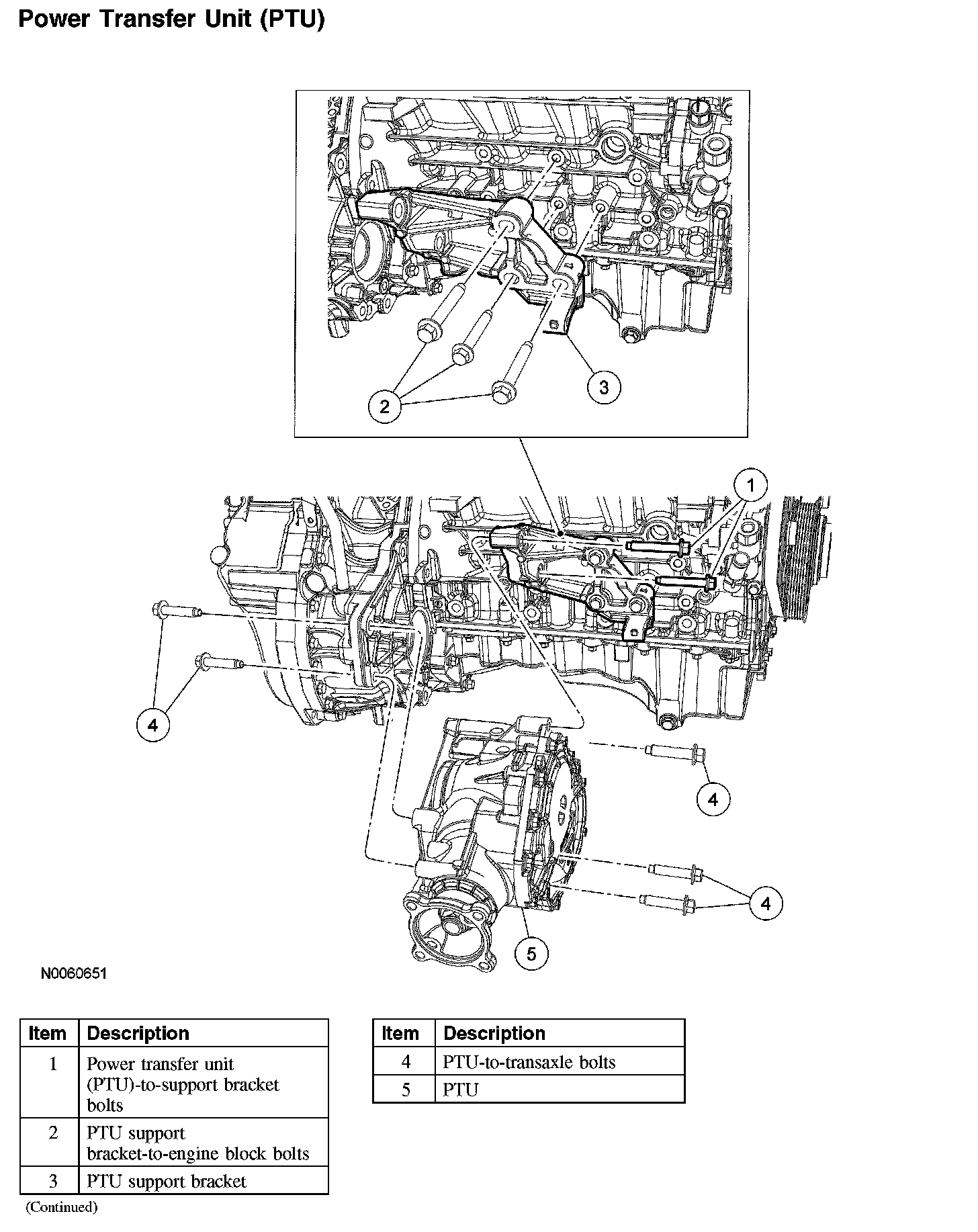 Power Transfer Unit (PTU)

2
3
1
4
4
4
5

N0060651

| Item | Description |
|---|---|
| 1 | Power transfer unit (PTU)-to-support bracket bolts |
| 2 | PTU support bracket-to-engine block bolts |
| 3 | PTU support bracket |

(Continued)

| Item | Description |
|---|---|
| 4 | PTU-to-transaxle bolts |
| 5 | PTU |