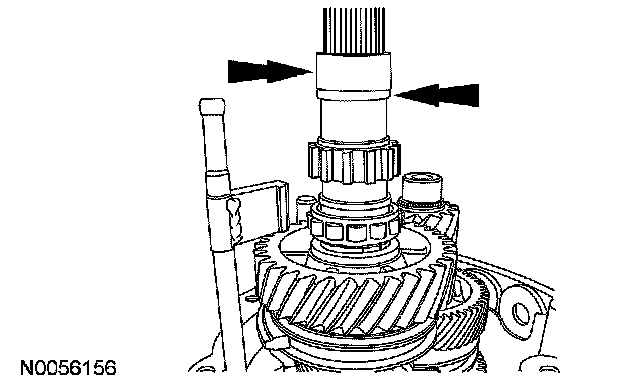 N0056156