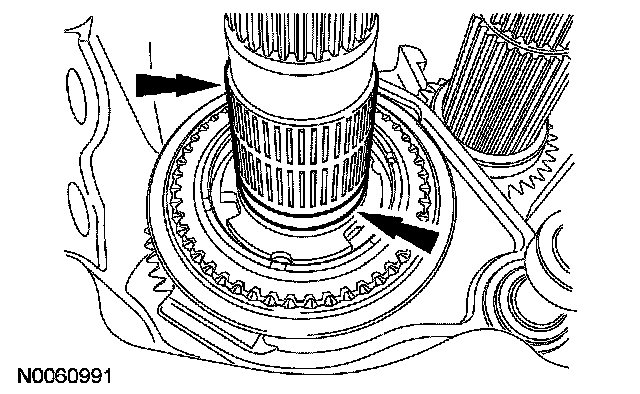 N0060991