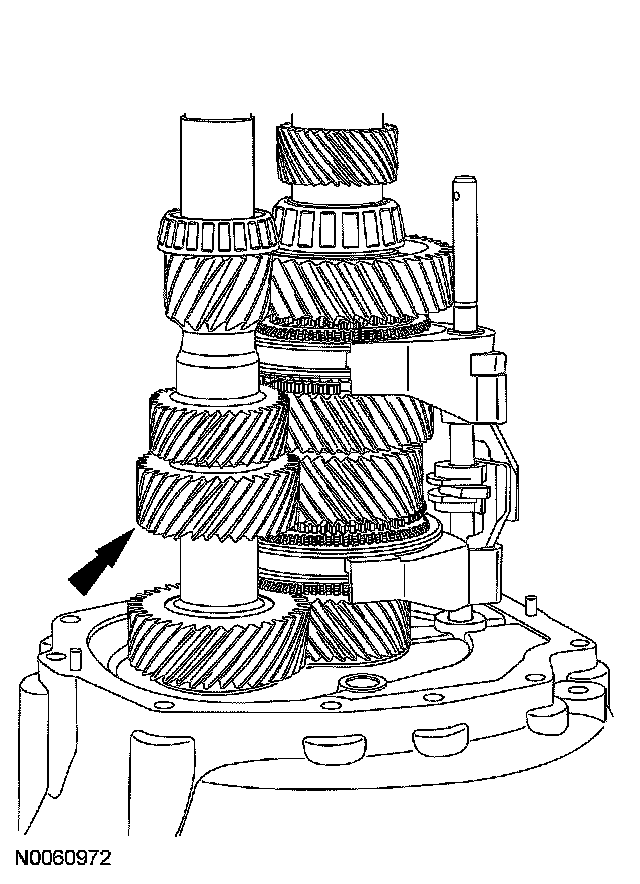 N0060972