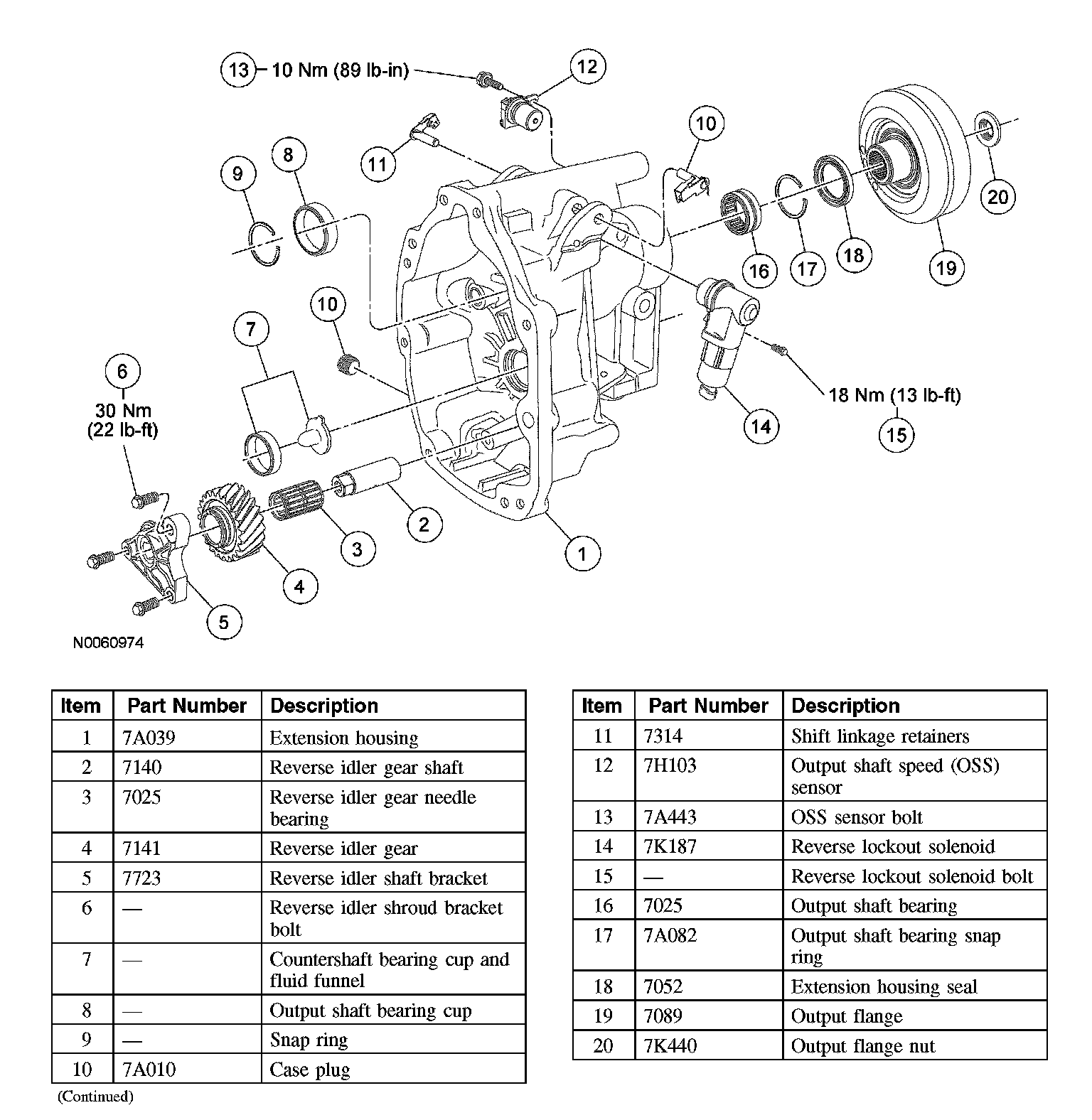 13 10 Nm (89 lb-in)
12
11
10
9
8
20
16
17
18
19
10
7
6
30 Nm
(22 lb-ft)
14
18 Nm (13 lb-ft)
15
2
3
1
4
5
N0060974

| Item | Part Number | Description |
|---|---|---|
| 1 | 7A039 | Extension housing |
| 2 | 7140 | Reverse idler gear shaft |
| 3 | 7025 | Reverse idler gear needle bearing |
| 4 | 7141 | Reverse idler gear |
| 5 | 7723 | Reverse idler shaft bracket |
| 6 | — | Reverse idler shroud bracket bolt |
| 7 | — | Countershaft bearing cup and fluid funnel |
| 8 | — | Output shaft bearing cup |
| 9 | — | Snap ring |
| 10 | 7A010 | Case plug |

(Continued)

| Item | Part Number | Description |
|---|---|---|
| 11 | 7314 | Shift linkage retainers |
| 12 | 7H103 | Output shaft speed (OSS) sensor |
| 13 | 7A443 | OSS sensor bolt |
| 14 | 7K187 | Reverse lockout solenoid |
| 15 | — | Reverse lockout solenoid bolt |
| 16 | 7025 | Output shaft bearing |
| 17 | 7A082 | Output shaft bearing snap ring |
| 18 | 7052 | Extension housing seal |
| 19 | 7089 | Output flange |
| 20 | 7K440 | Output flange nut |