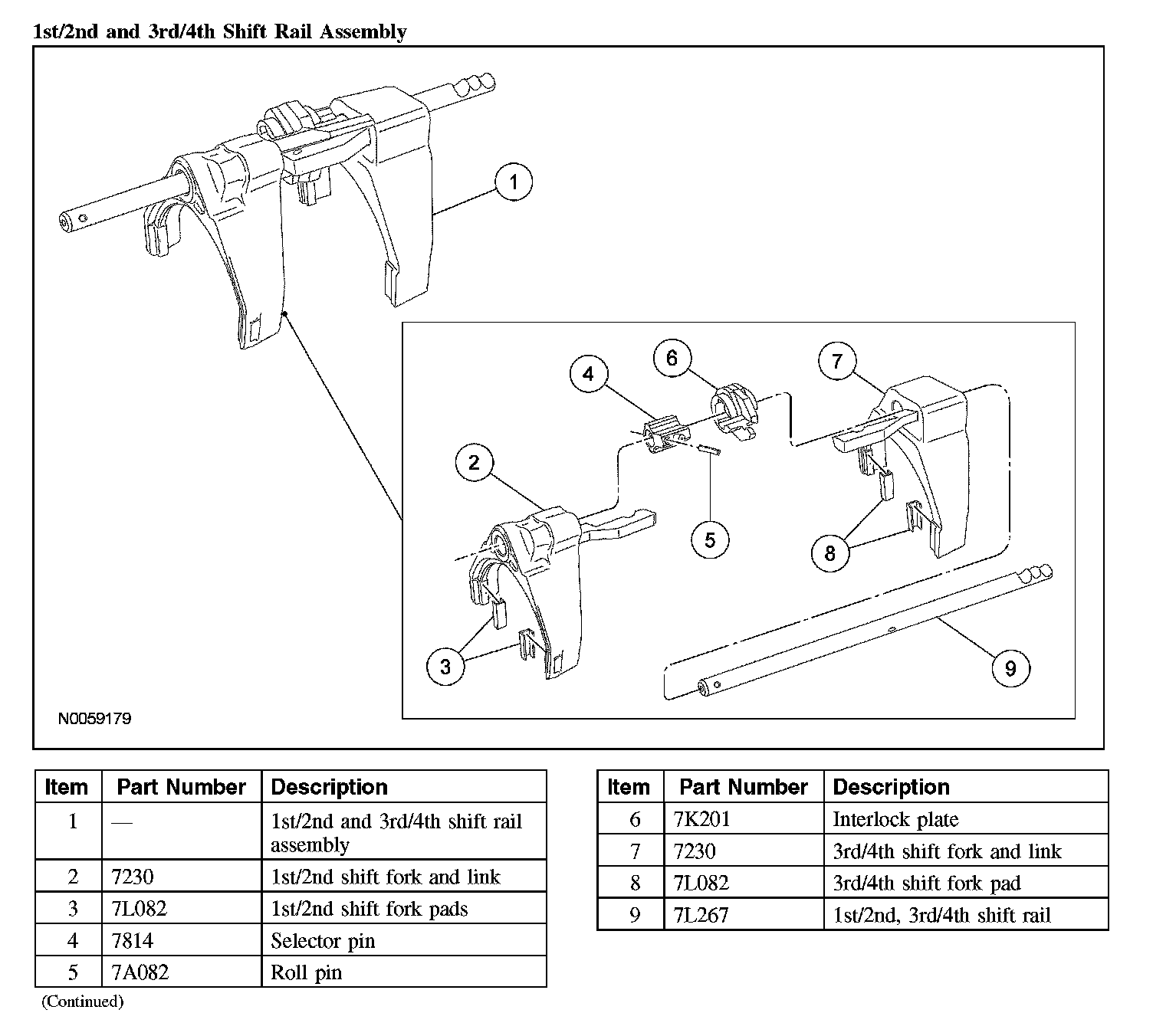 1st/2nd and 3rd/4th Shift Rail Assembly

1
4
6
7
2
5
8
3
9

N0059179

| Item | Part Number | Description |
|---|---|---|
| 1 | — | 1st/2nd and 3rd/4th shift rail assembly |
| 2 | 7230 | 1st/2nd shift fork and link |
| 3 | 7L082 | 1st/2nd shift fork pads |
| 4 | 7814 | Selector pin |
| 5 | 7A082 | Roll pin |

(Continued)

| Item | Part Number | Description |
|---|---|---|
| 6 | 7K201 | Interlock plate |
| 7 | 7230 | 3rd/4th shift fork and link |
| 8 | 7L082 | 3rd/4th shift fork pad |
| 9 | 7L267 | 1st/2nd, 3rd/4th shift rail |