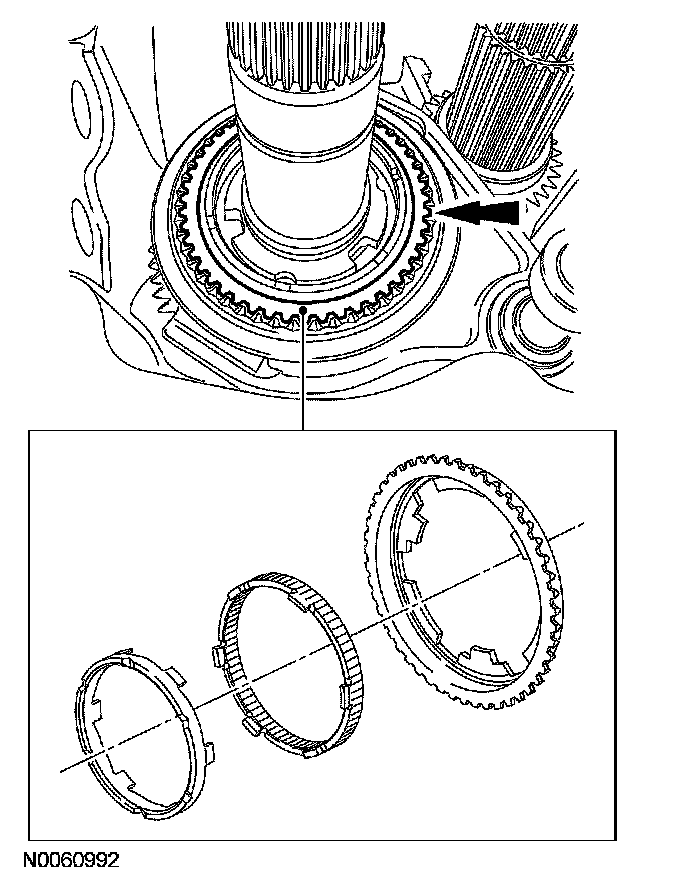 N0060992