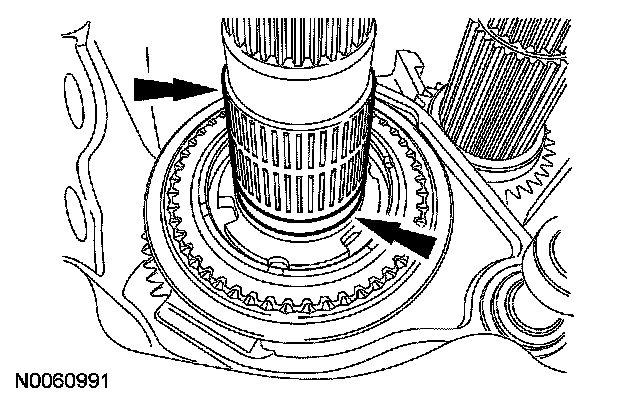 N0060991