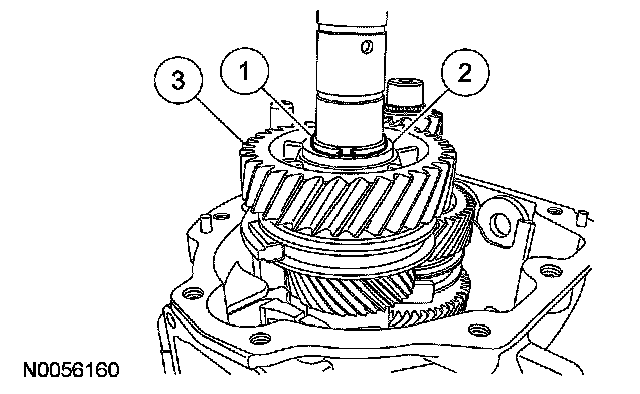 3
1
2
N0056160