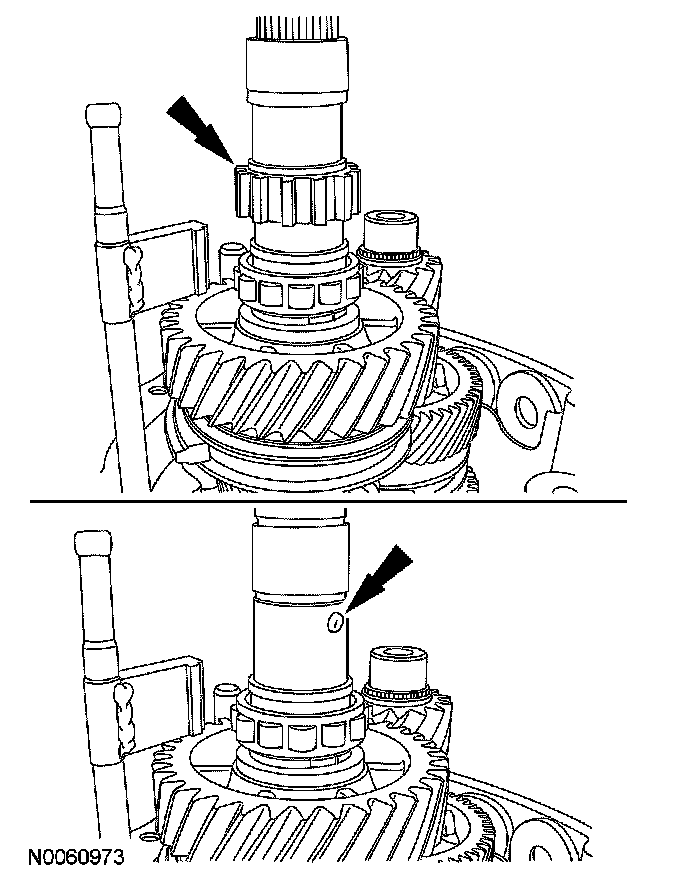 N0060973