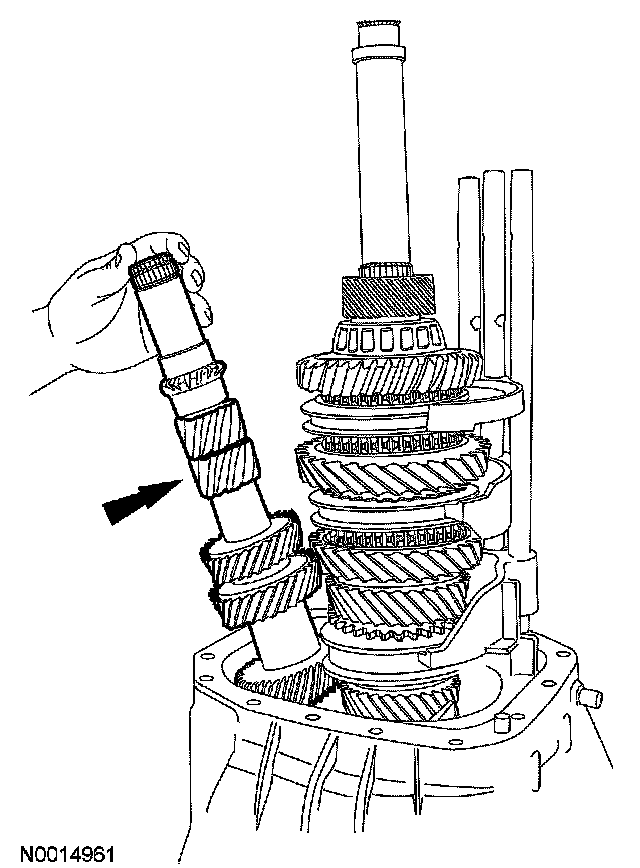 N0014961