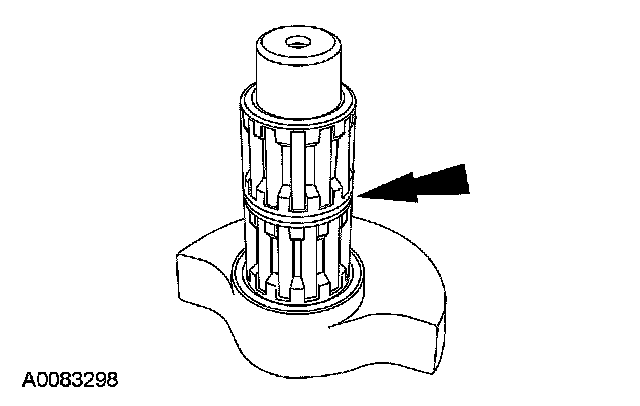 A0083298