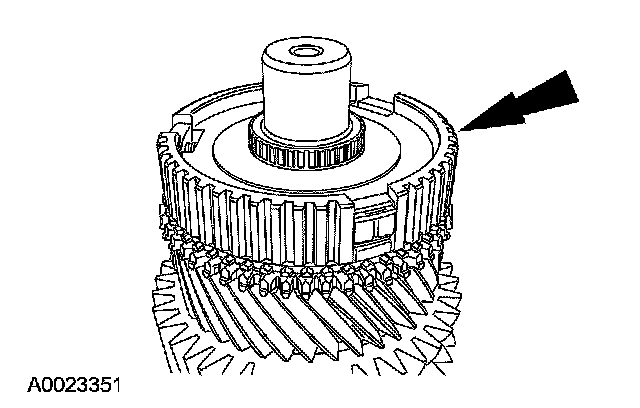 A0023351