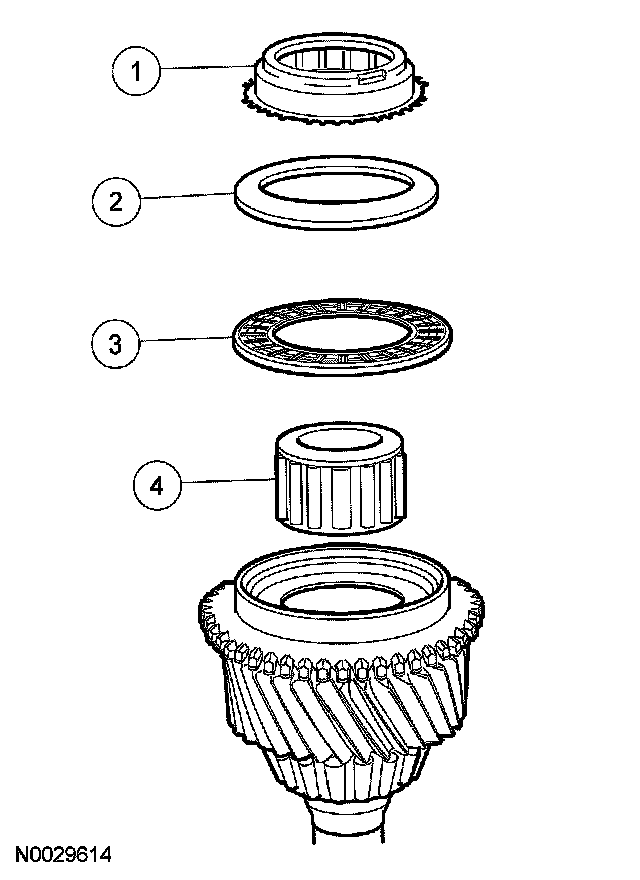 1
2
3
4
N0029614