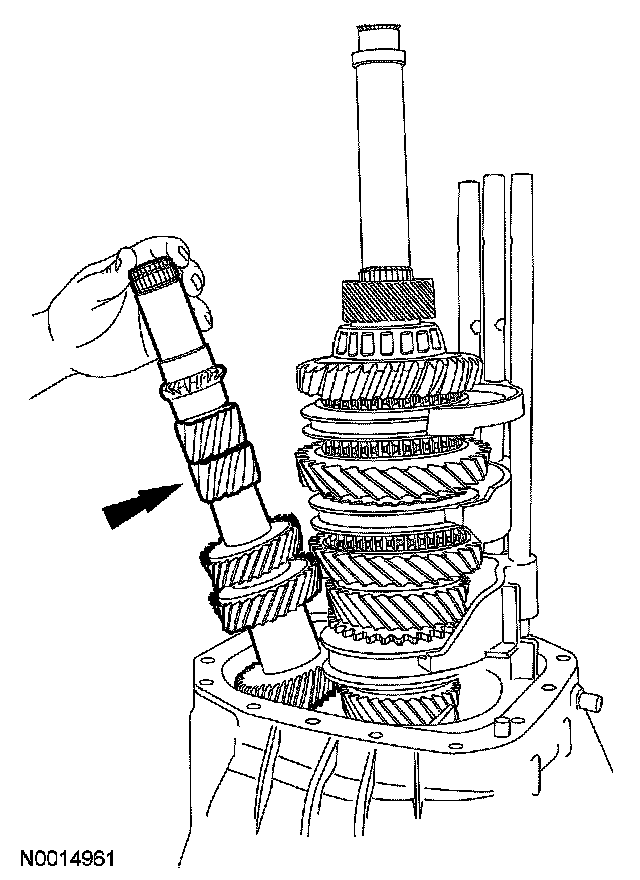 N0014961