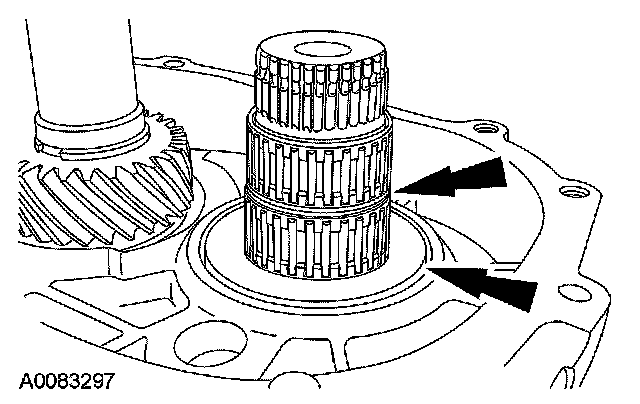 A0083297