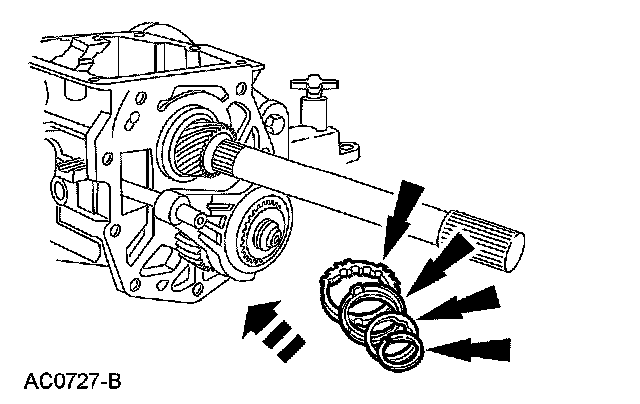 AC0727-B