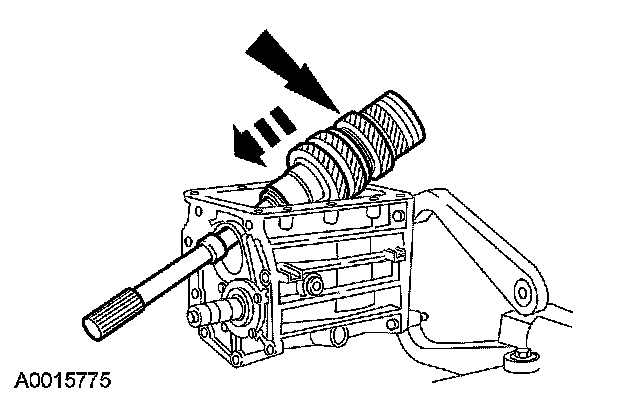 A0015775