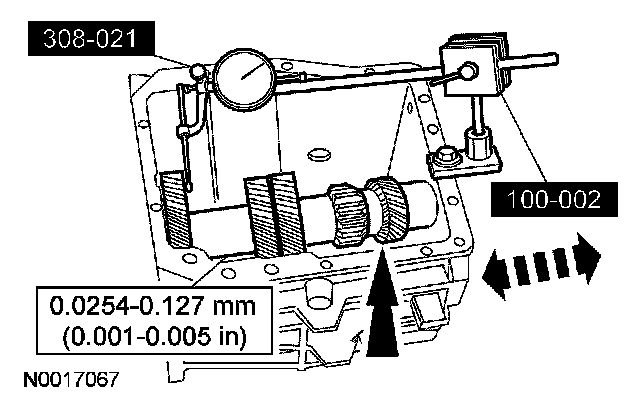 308-021

100-002

0.0254-0.127 mm
(0.001-0.005 in)

N0017067