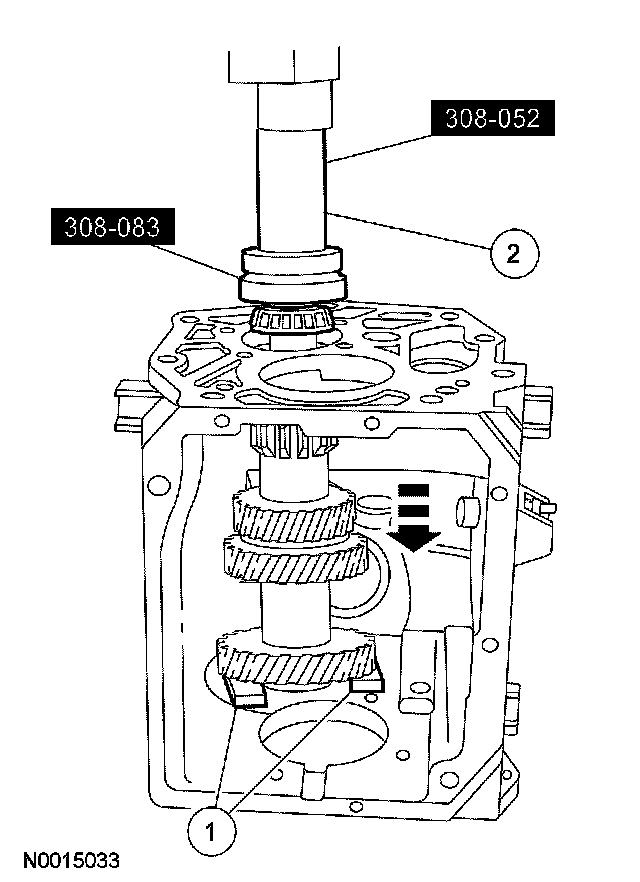 308-052

308-083

2

1

N0015033