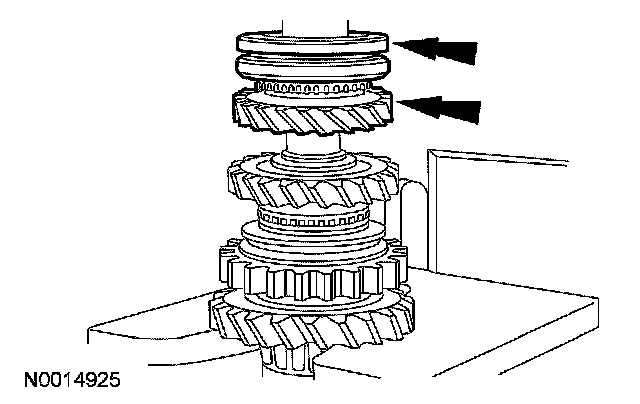 N0014925