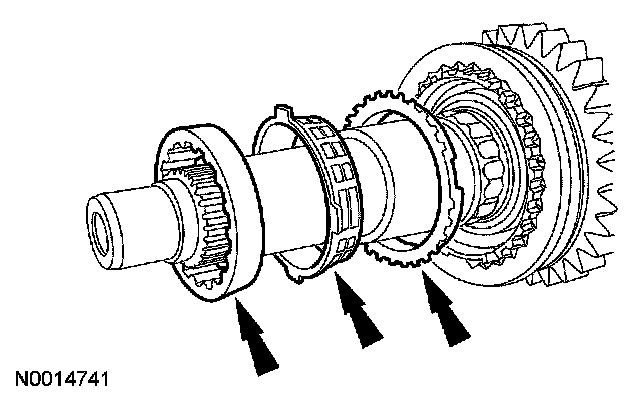 N0014741